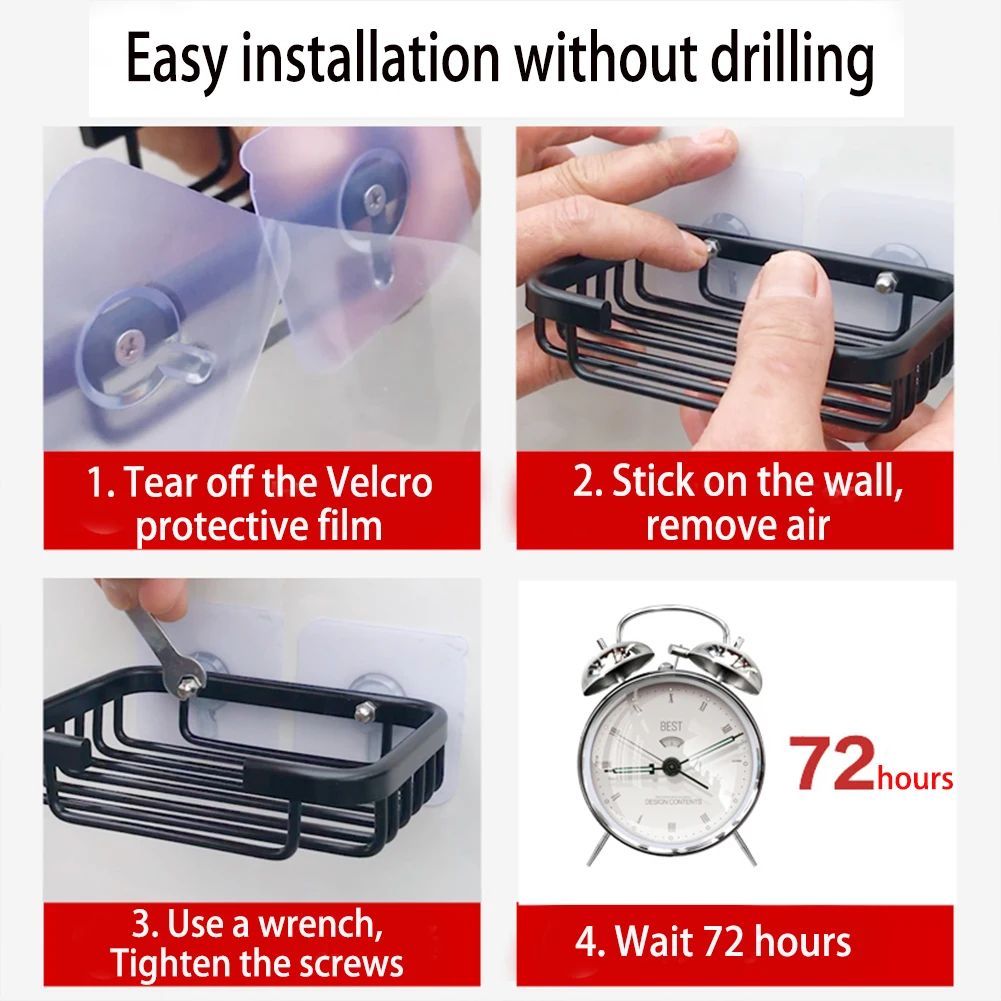 Easy installation without drilling

1. Tear off the Velcro protective film

2. Stick on the wall, remove air

3. Use a wrench, Tighten the screws

BEST

DESIGN CONTENTS

72hours

4. Wait 72 hours