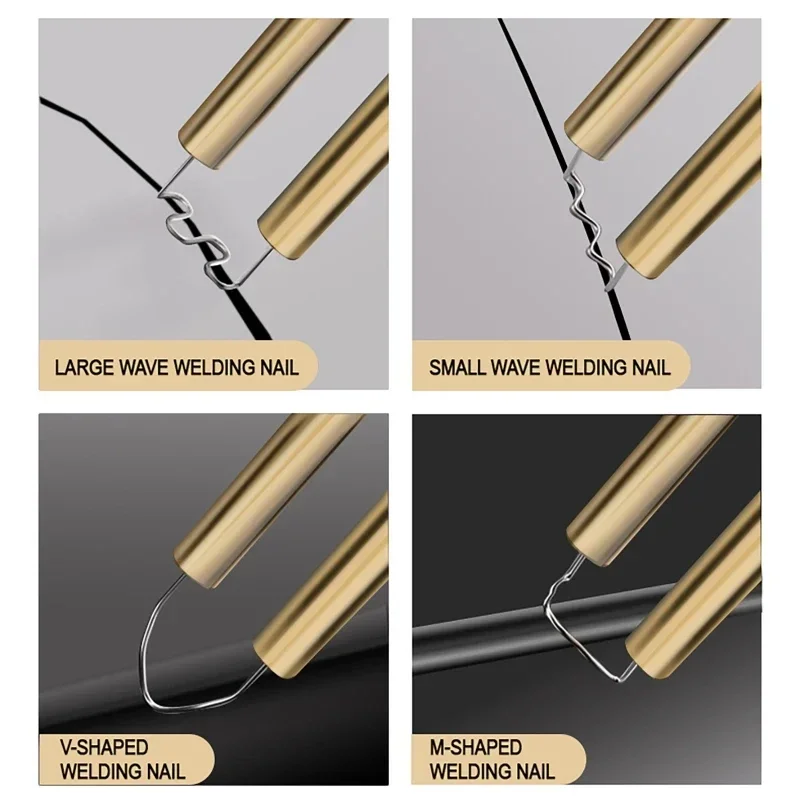 LARGE WAVE WELDING NAIL

SMALL WAVE WELDING NAIL

V-SHAPED WELDING NAIL

M-SHAPED WELDING NAIL