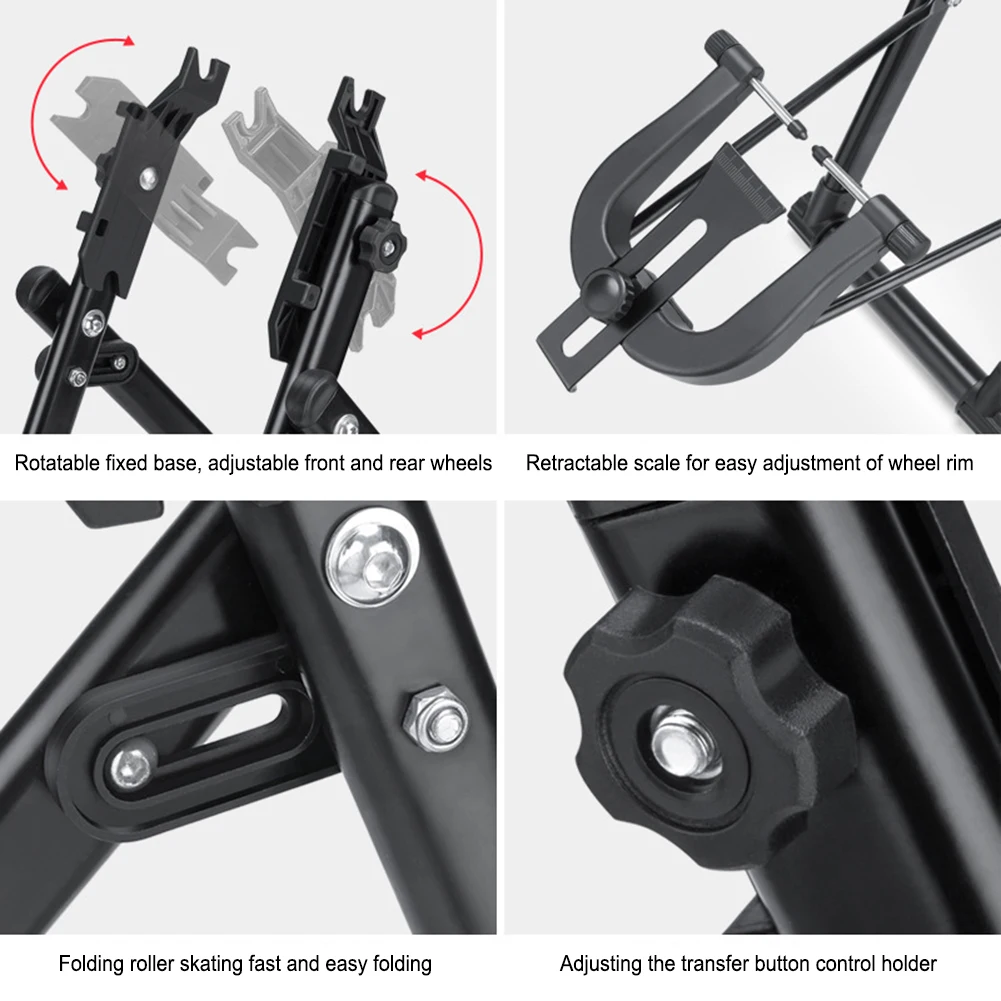 Rotatable fixed base, adjustable front and rear wheels

Retractable scale for easy adjustment of wheel rim

Folding roller skating fast and easy folding

Adjusting the transfer button control holder