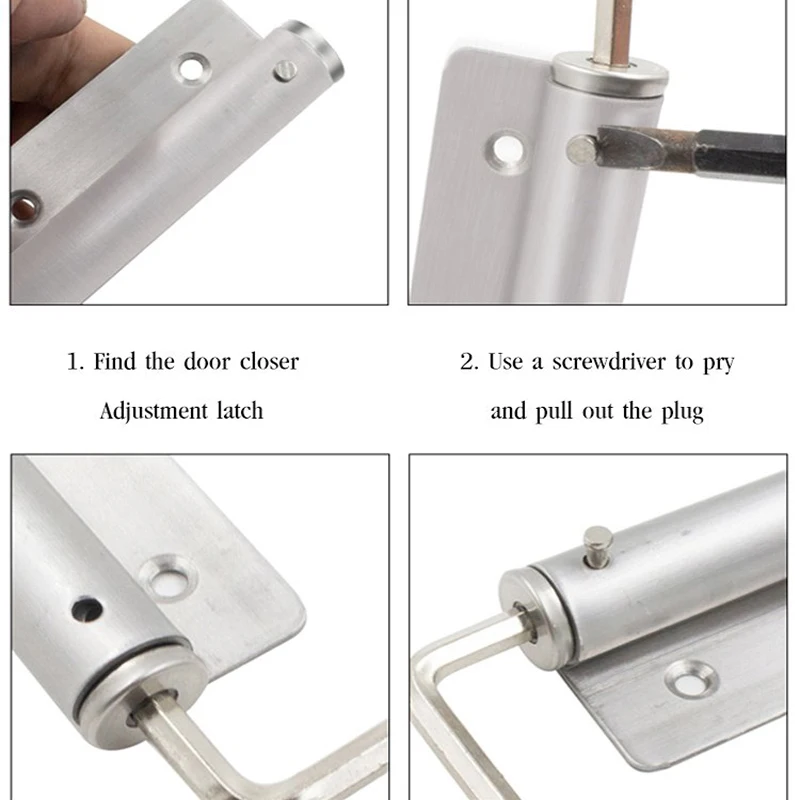 1. Find the door closer
Adjustment latch

2. Use a screwdriver to pry
and pull out the plug