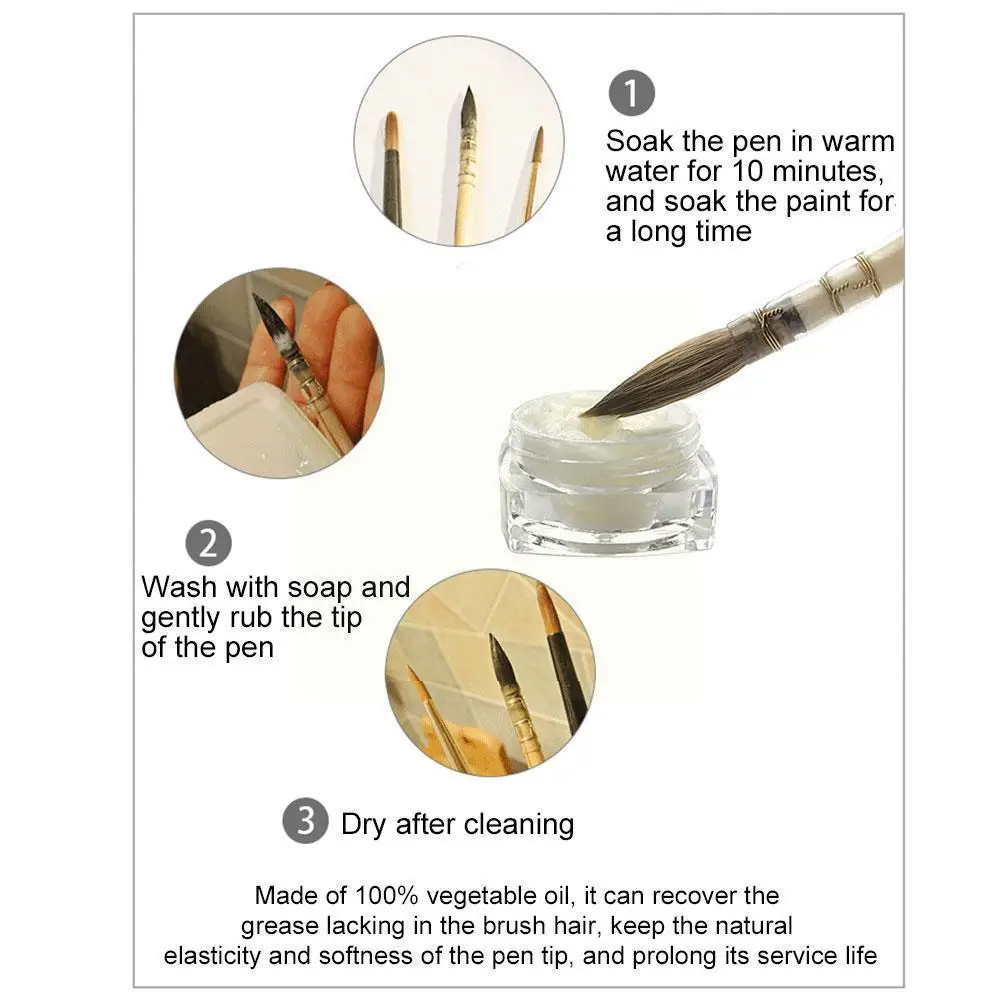 1
Soak the pen in warm water for 10 minutes, and soak the paint for a long time

2
Wash with soap and gently rub the tip of the pen

3 Dry after cleaning

Made of 100% vegetable oil, it can recover the grease lacking in the brush hair, keep the natural elasticity and softness of the pen tip, and prolong its service life