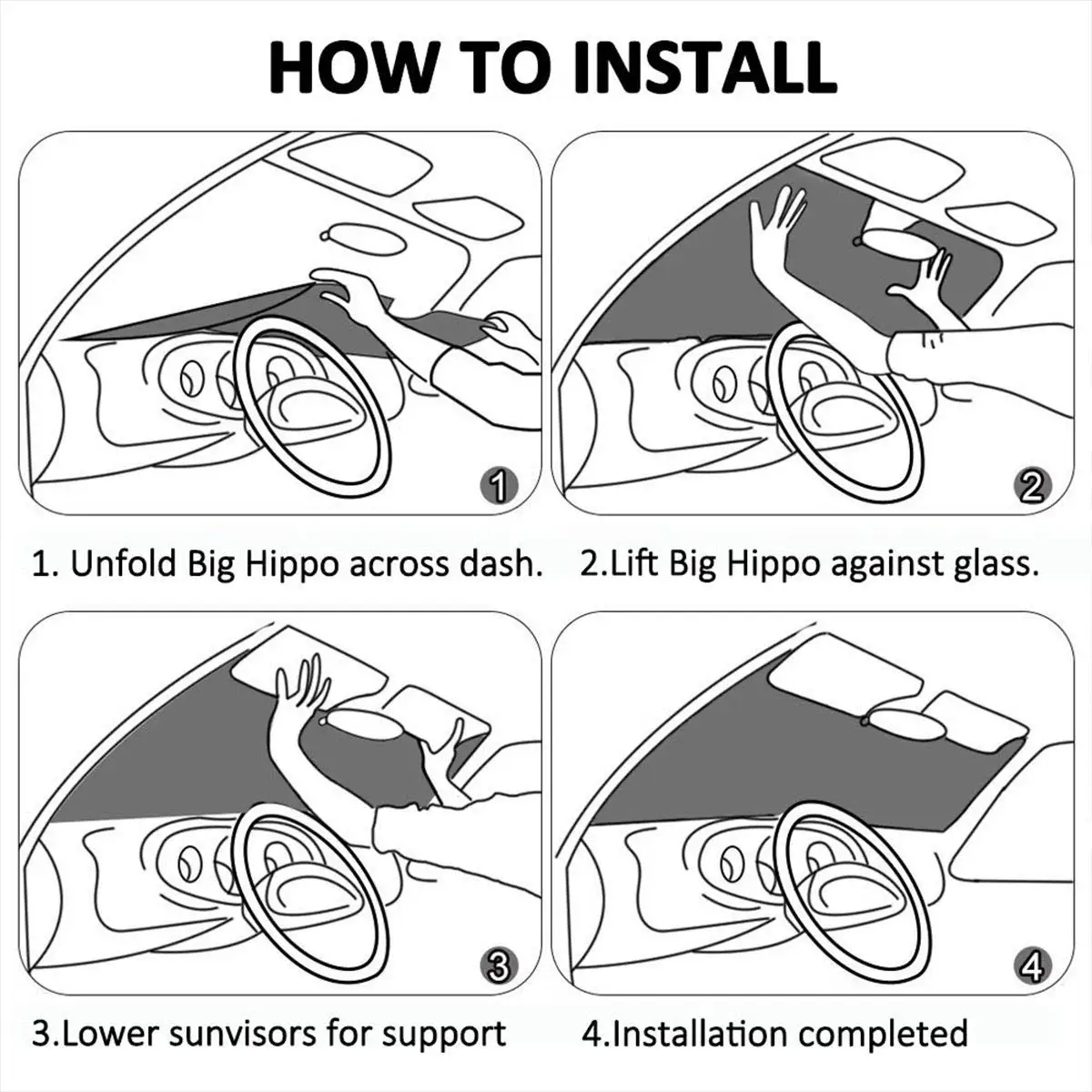 HOW TO INSTALL

1

1. Unfold Big Hippo across dash.

2

2.Lift Big Hippo against glass.

3

3.Lower sunvisors for support

4

4.Installation completed