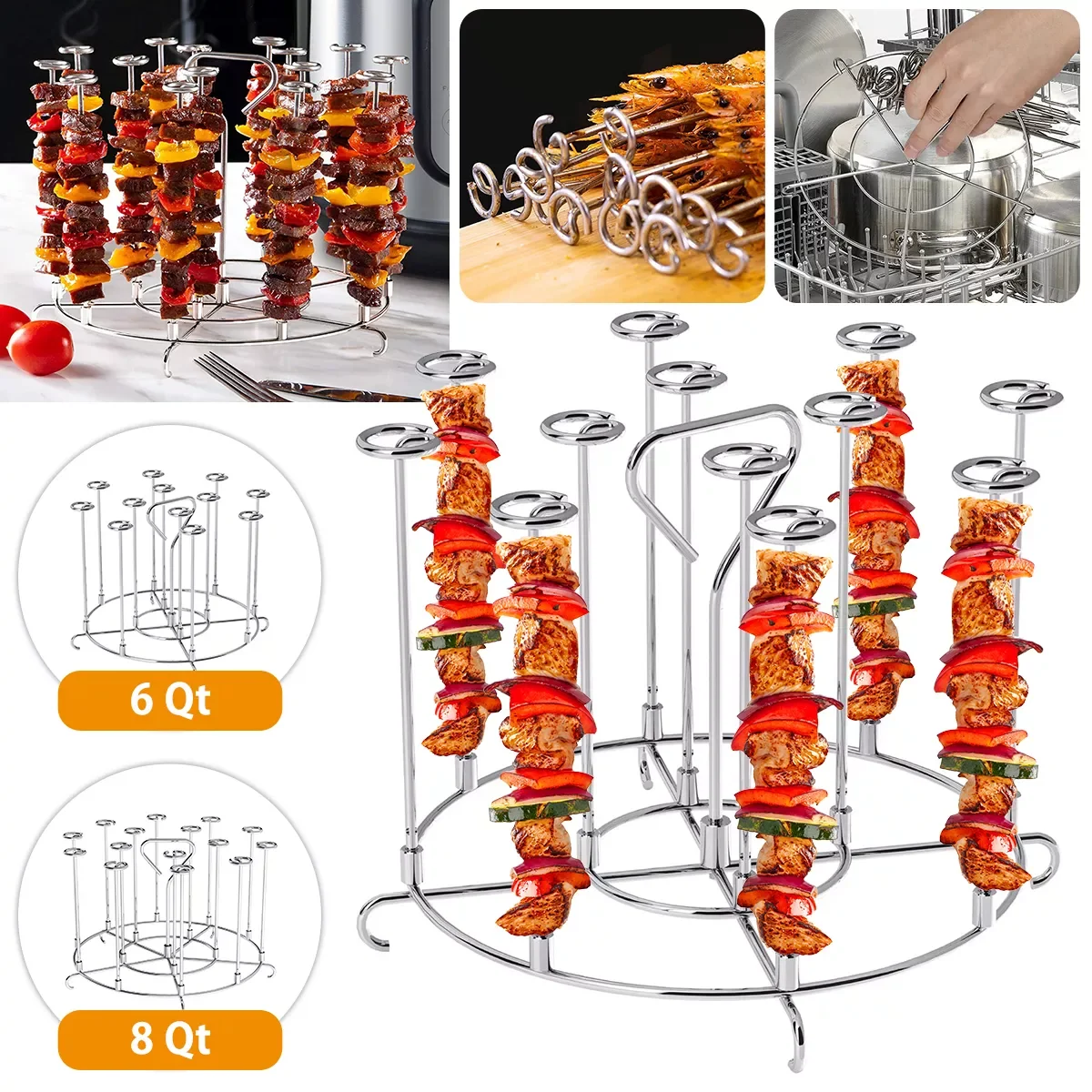 6 Qt

8 Qt