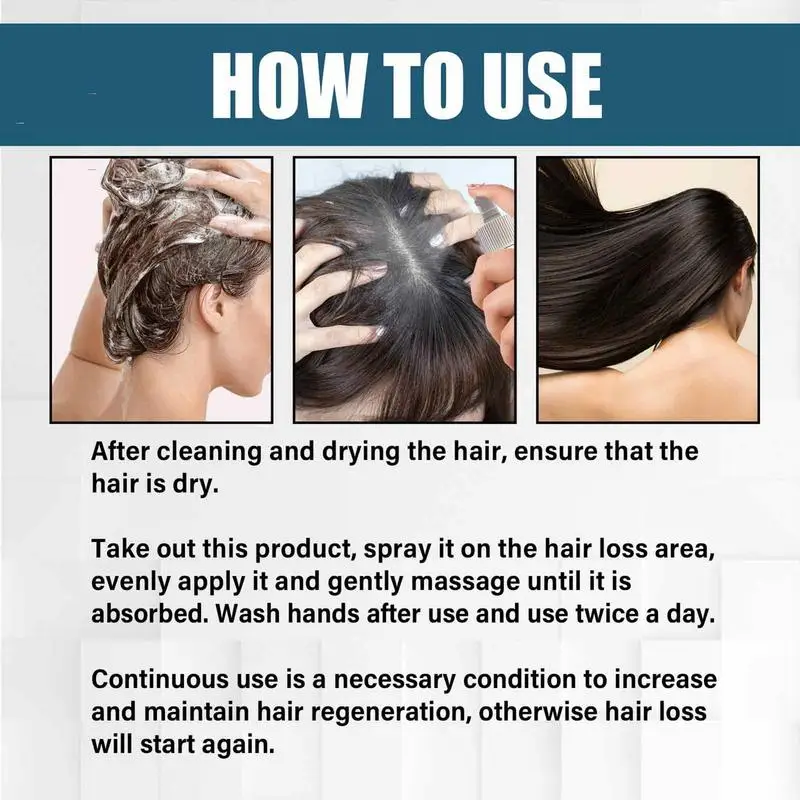 HOW TO USE

After cleaning and drying the hair, ensure that the hair is dry.

Take out this product, spray it on the hair loss area, evenly apply it and gently massage until it is absorbed. Wash hands after use and use twice a day.

Continuous use is a necessary condition to increase and maintain hair regeneration, otherwise hair loss will start again.