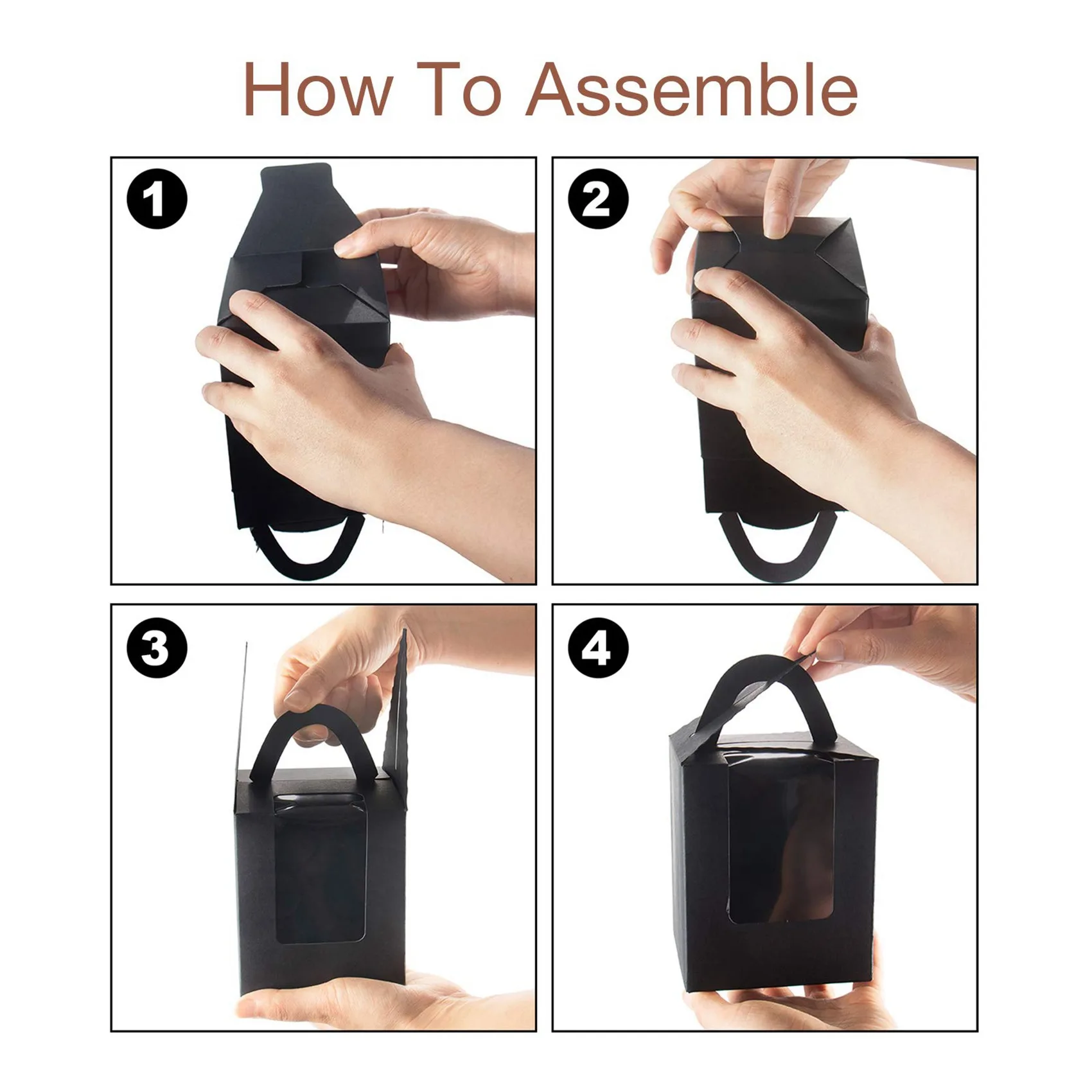 How To Assemble

1

2

3

4