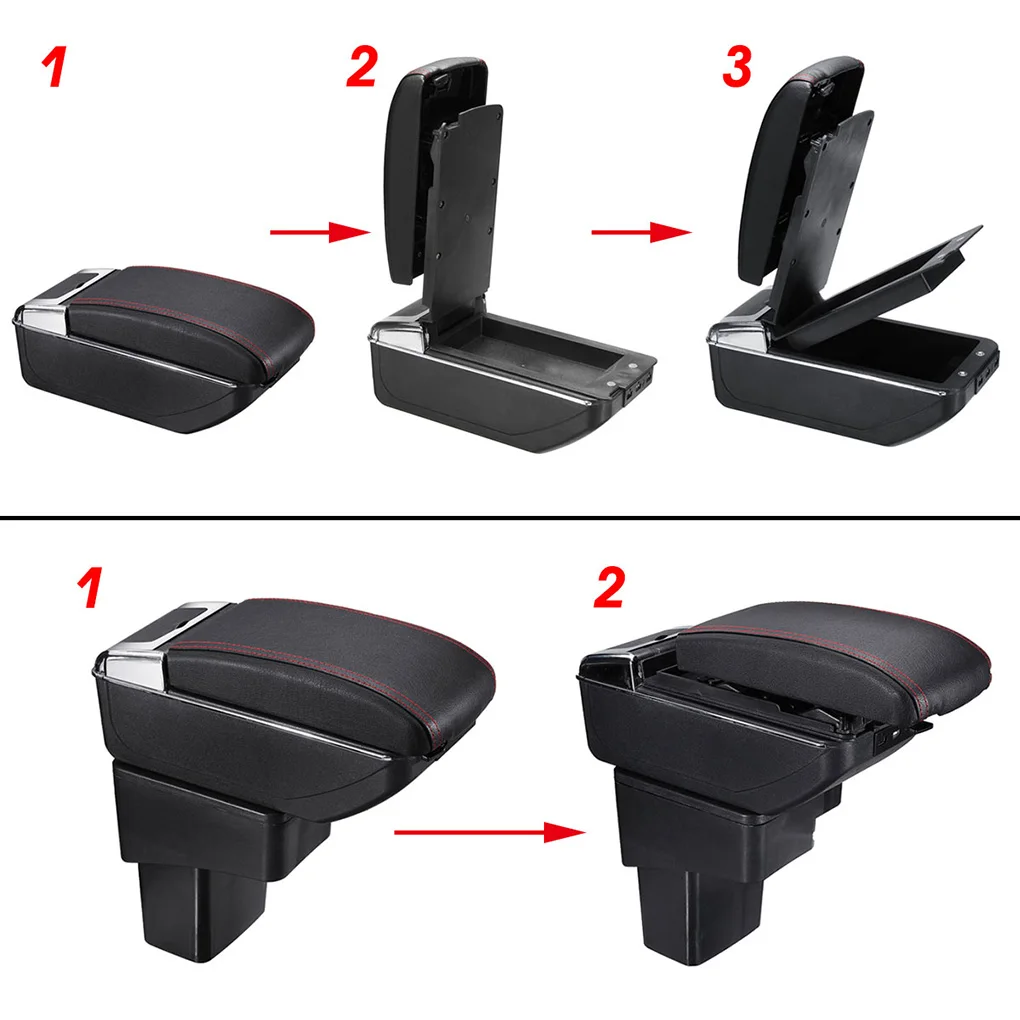 1

2

3

1

2