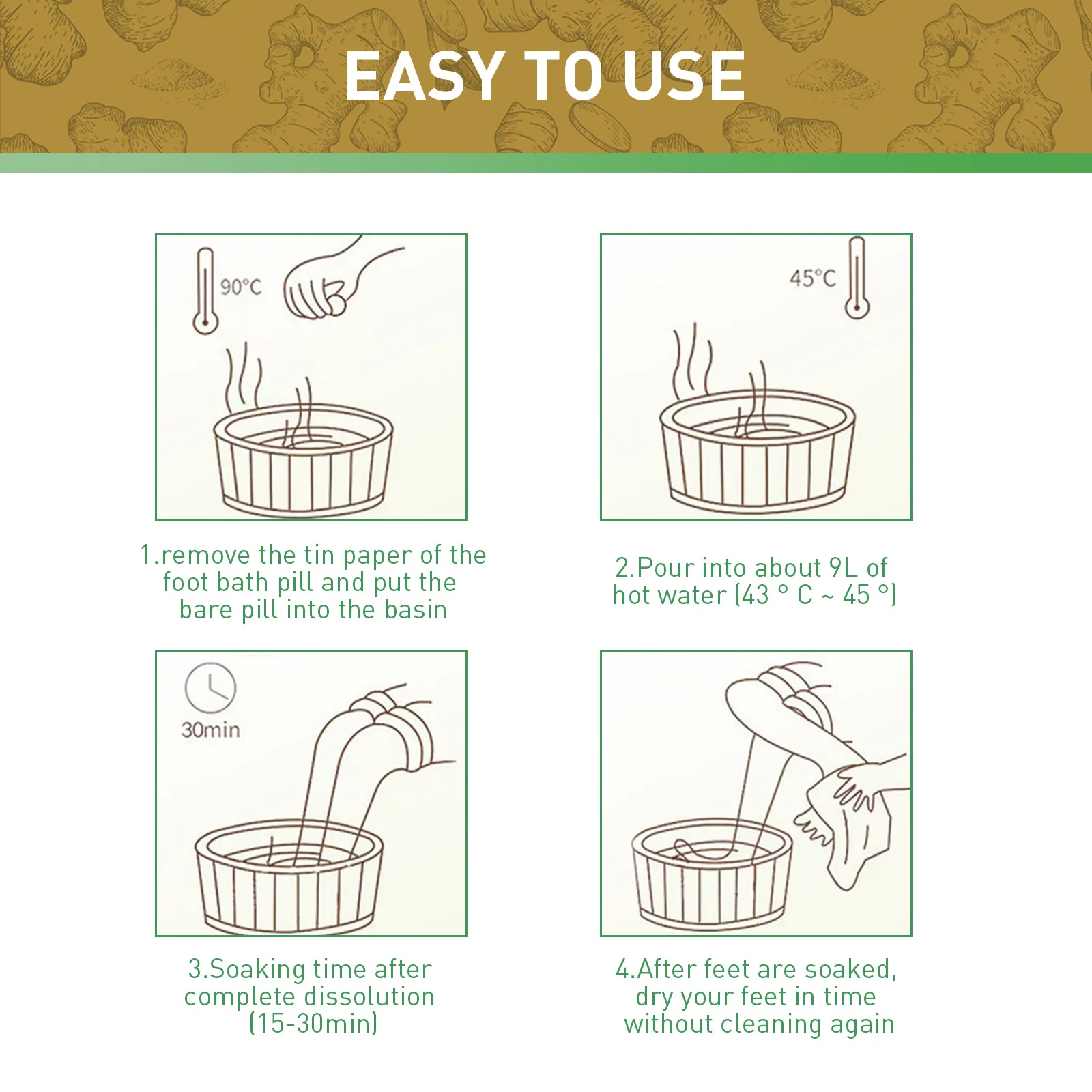 EASY TO USE

90°C

1.remove the tin paper of the foot bath pill and put the bare pill into the basin

45°C

2.Pour into about 9L of hot water (43 ° C ~ 45 °)

30min

3.Soaking time after complete dissolution (15-30min)

4.After feet are soaked, dry your feet in time without cleaning again