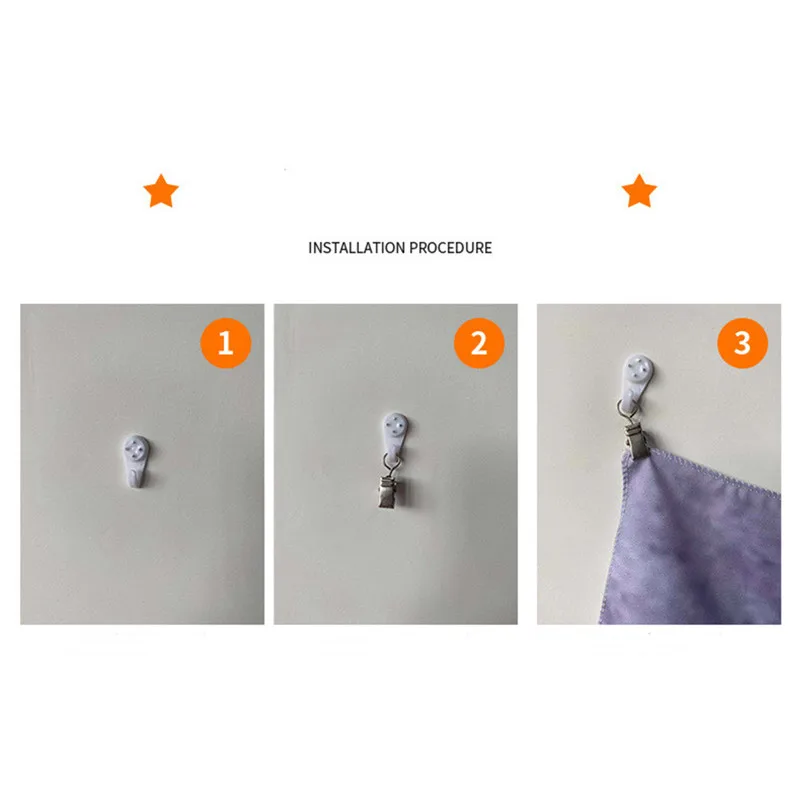 INSTALLATION PROCEDURE

1

2

3