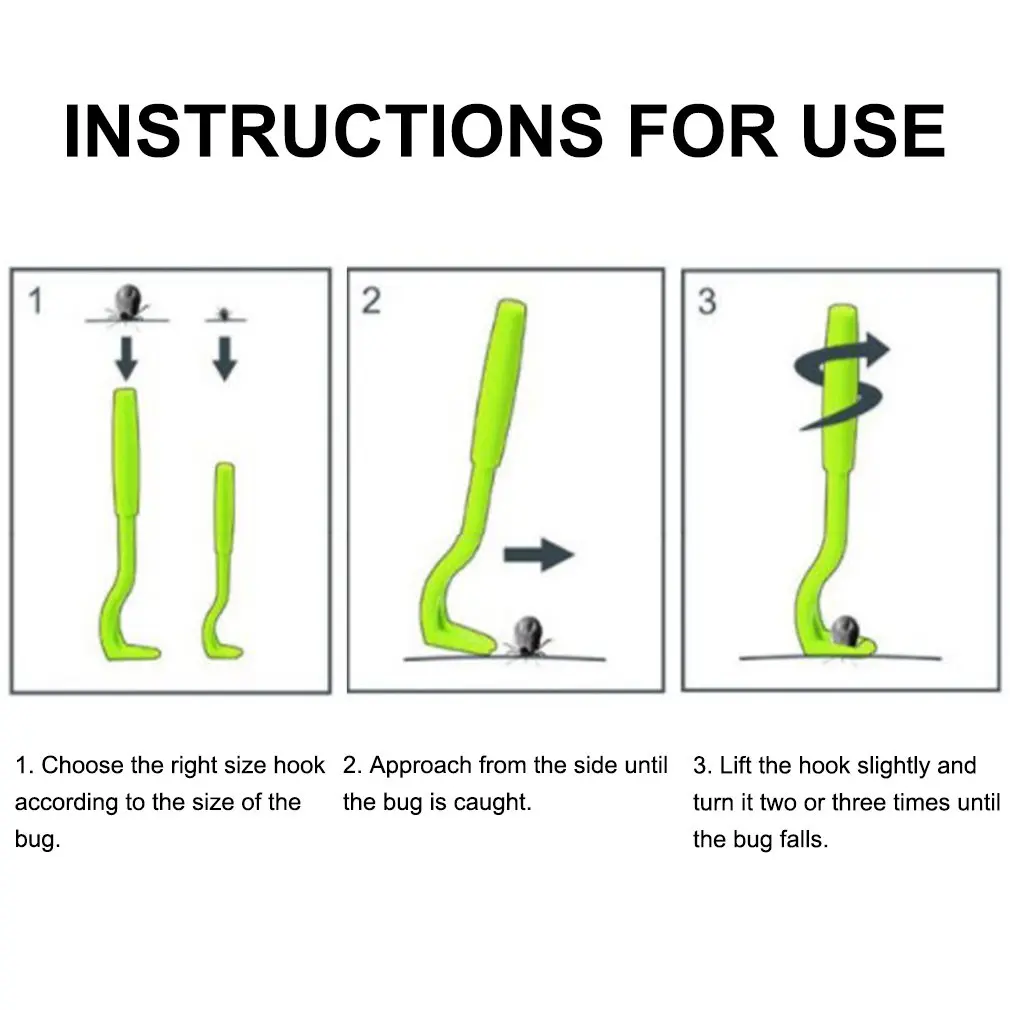 INSTRUCTIONS FOR USE

1

2

3

1. Choose the right size hook according to the size of the bug.

2. Approach from the side until the bug is caught.

3. Lift the hook slightly and turn it two or three times until the bug falls.