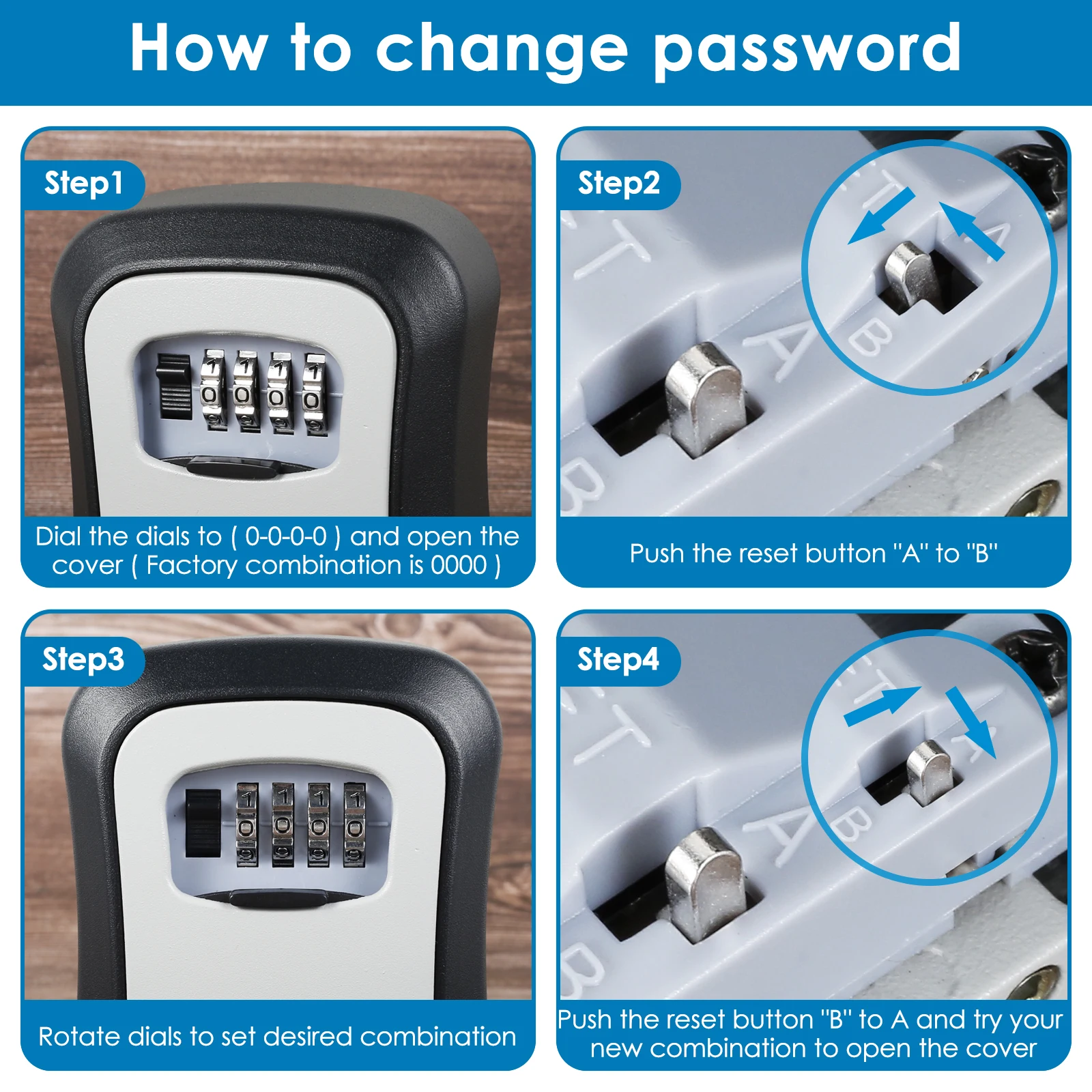 How to change password

Step1

Dial the dials to ( 0-0-0-0 ) and open the cover ( Factory combination is 0000 )

Step2

Push the reset button "A" to "B"

Step3

Rotate dials to set desired combination

Step4

Push the reset button "B" to A and try your new combination to open the cover