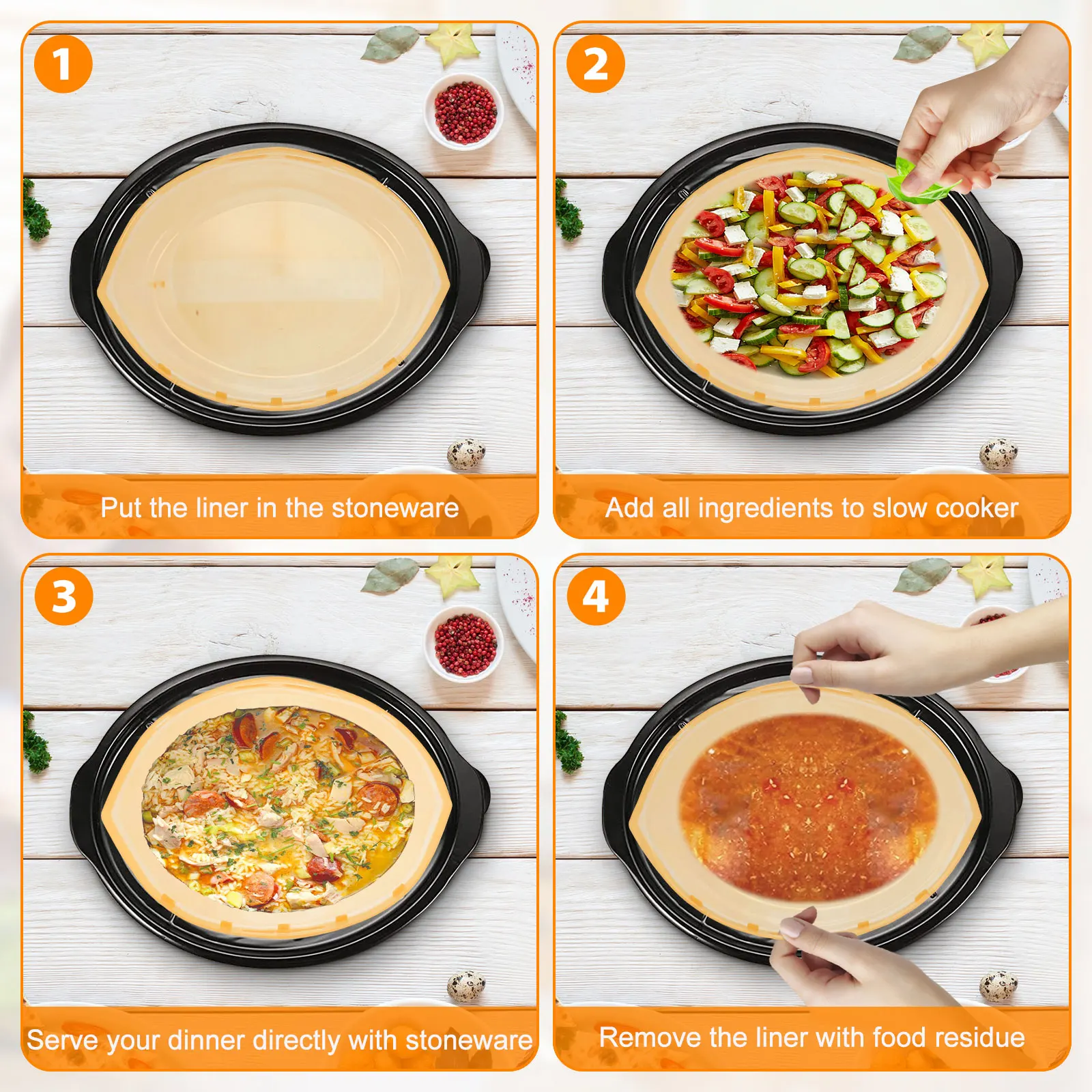 1
Put the liner in the stoneware

2
Add all ingredients to slow cooker

3
Serve your dinner directly with stoneware

4
Remove the liner with food residue