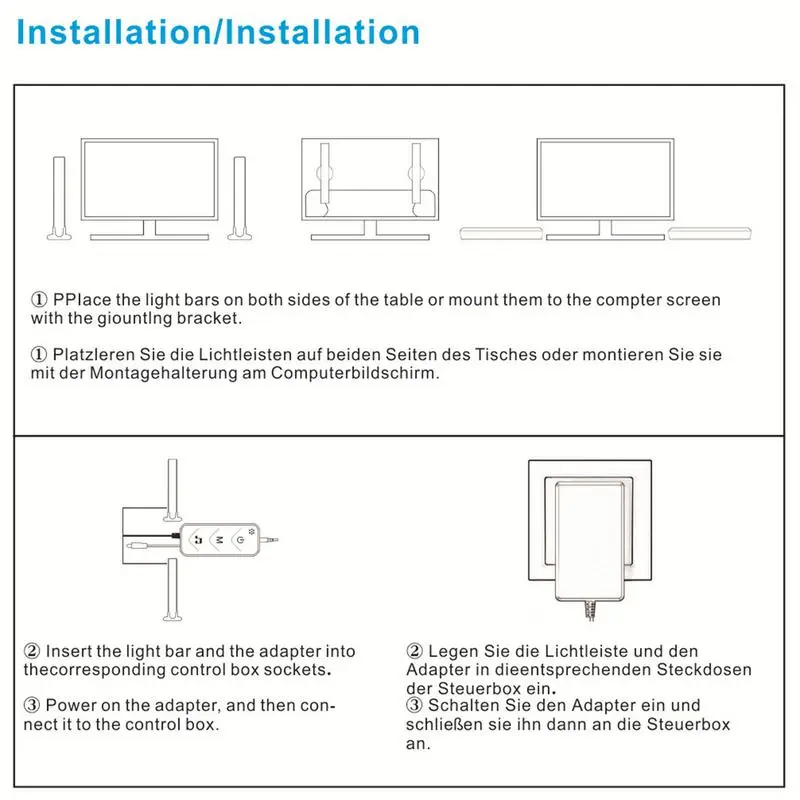 Installation/Installation

① PPlace the light bars on both sides of the table or mount them to the compter screen with the giountlng bracket.

① Platzleren Sie die Lichtleisten auf beiden Seiten des Tisches oder montieren Sie sie mit der Montagehalterung am Computerbildschirm.

M

② Insert the light bar and the adapter into thecorresponding control box sockets.

③ Power on the adapter, and then connect it to the control box.

② Legen Sie die Lichtleiste und den Adapter in dieentsprechenden Steckdosen der Steuerbox ein.
③ Schalten Sie den Adapter ein und schließen sie ihn dann an die Steuerbox an.