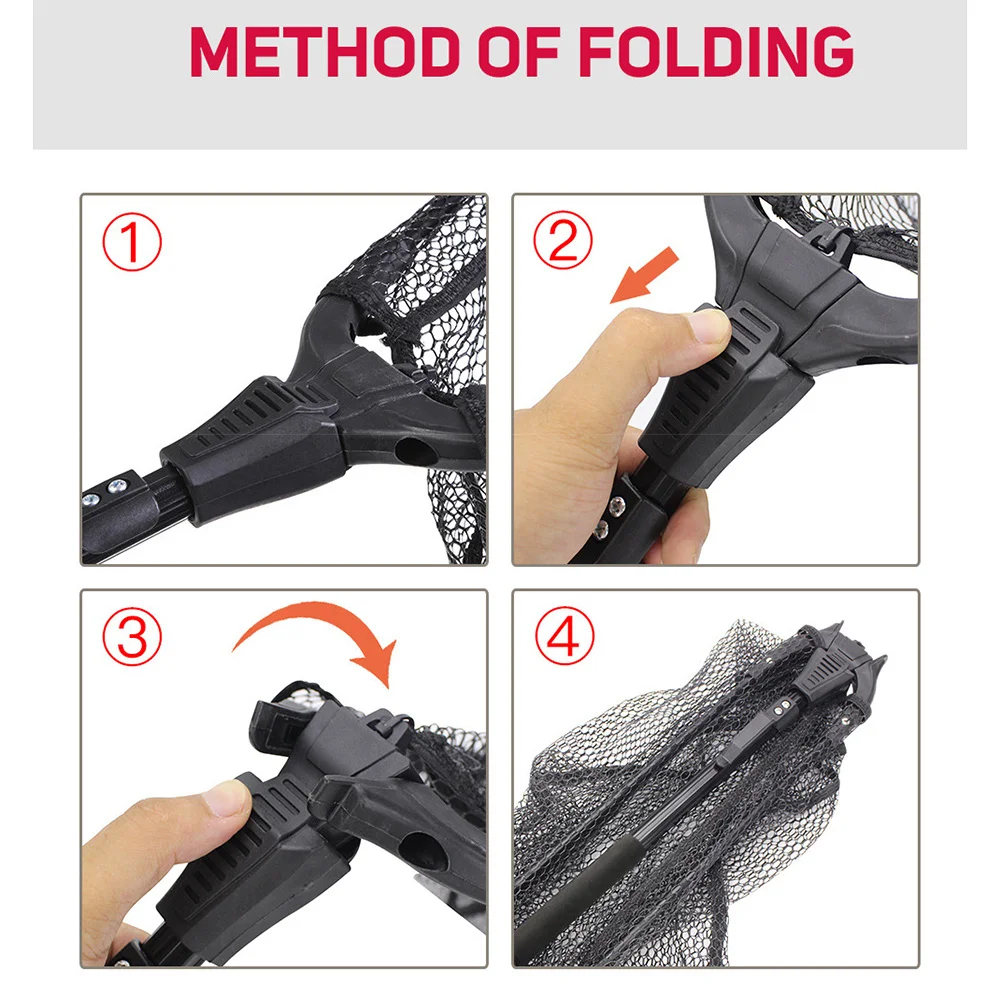 METHOD OF FOLDING

①

②

③

④