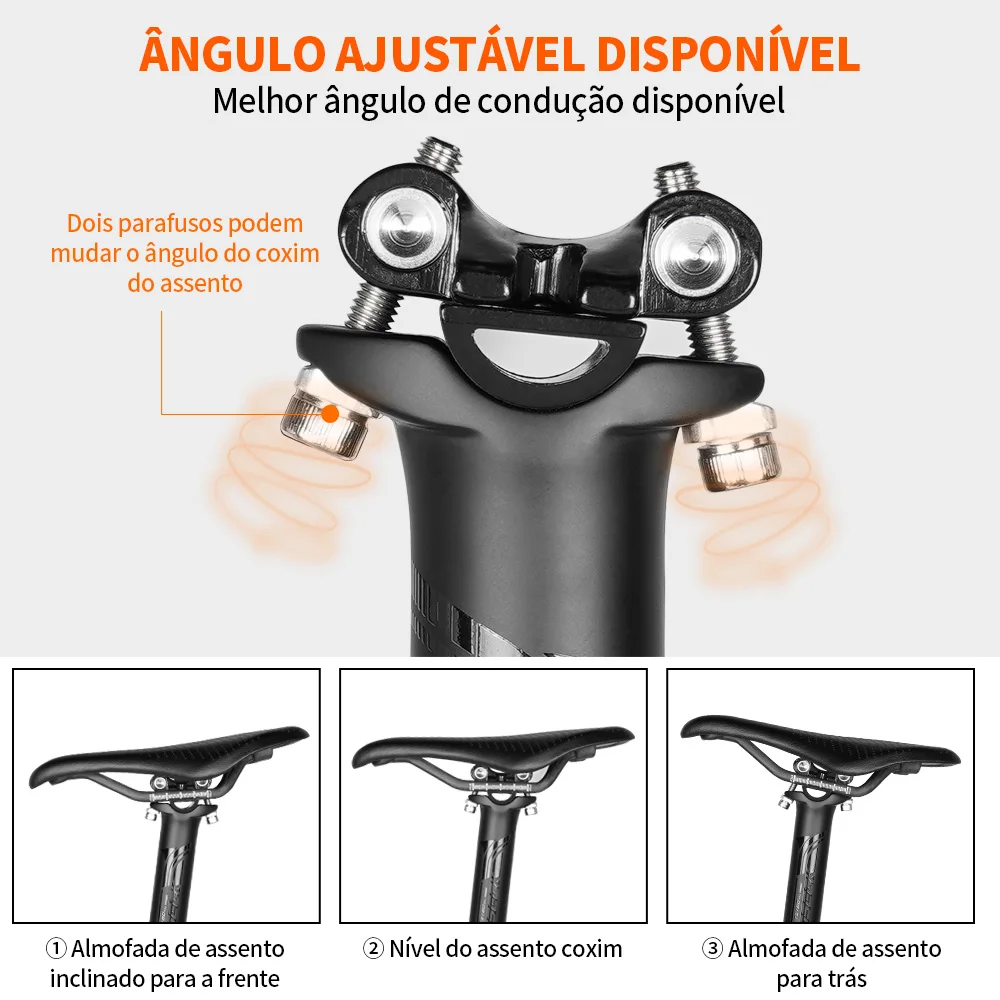 ÂNGULO AJUSTÁVEL DISPONÍVEL
Melhor ângulo de condução disponível

Dois parafusos podem mudar o ângulo do coxim do assento

① Almofada de assento inclinado para a frente

② Nível do assento coxim

③ Almofada de assento para trás