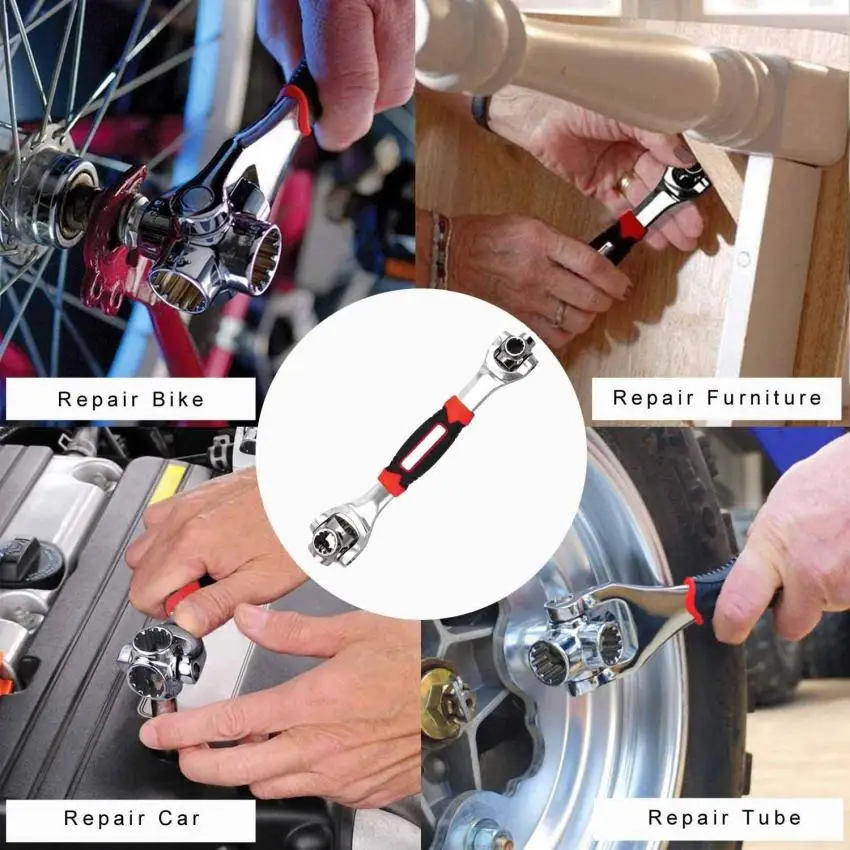 Repair Bike

Repair Furniture

Repair Car

Repair Tube