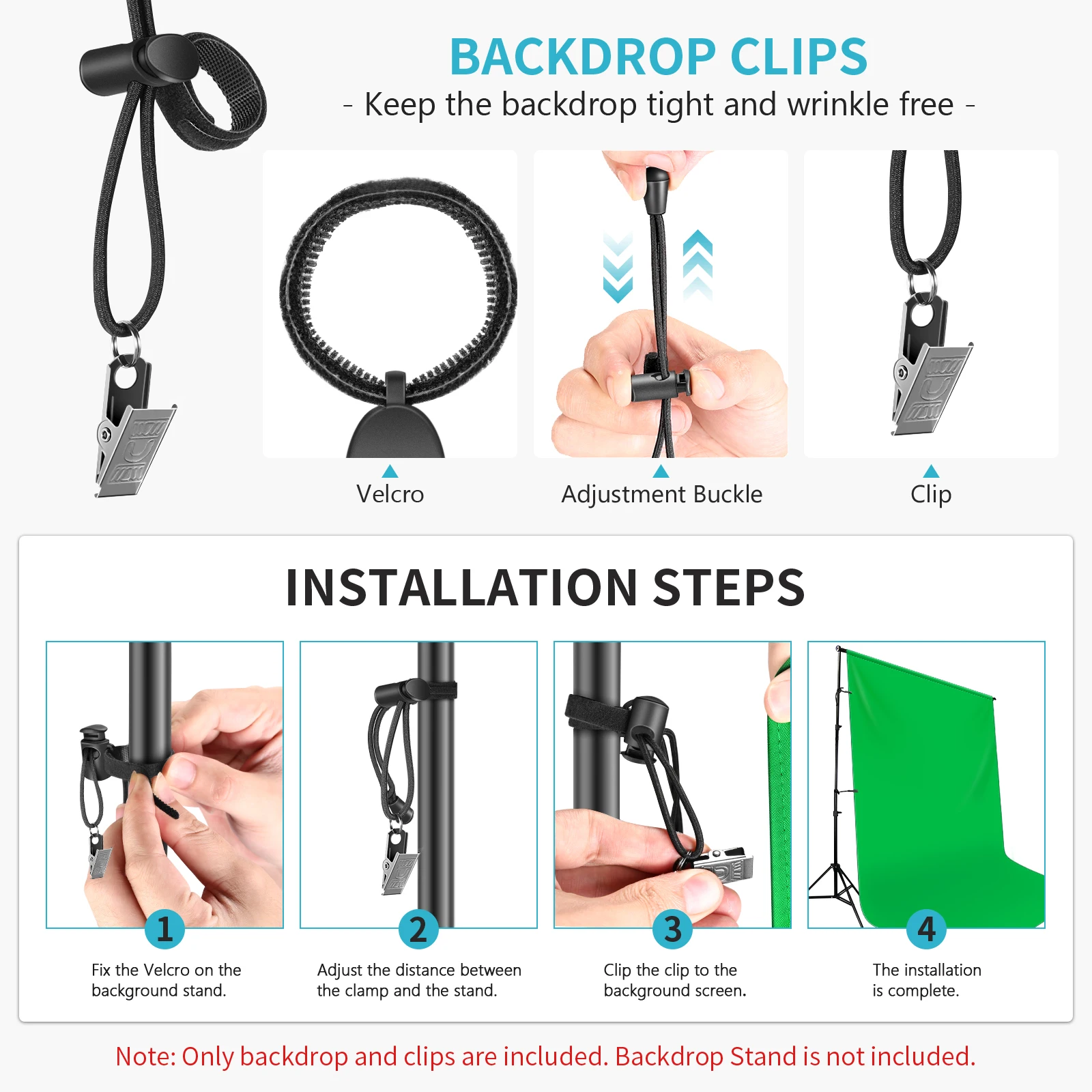 BACKDROP CLIPS

- Keep the backdrop tight and wrinkle free -

Velcro

Adjustment Buckle

Clip

INSTALLATION STEPS

1
Fix the Velcro on the background stand.

2
Adjust the distance between the clamp and the stand.

3
Clip the clip to the background screen.

4
The installation is complete.

Note: Only backdrop and clips are included. Backdrop Stand is not included.