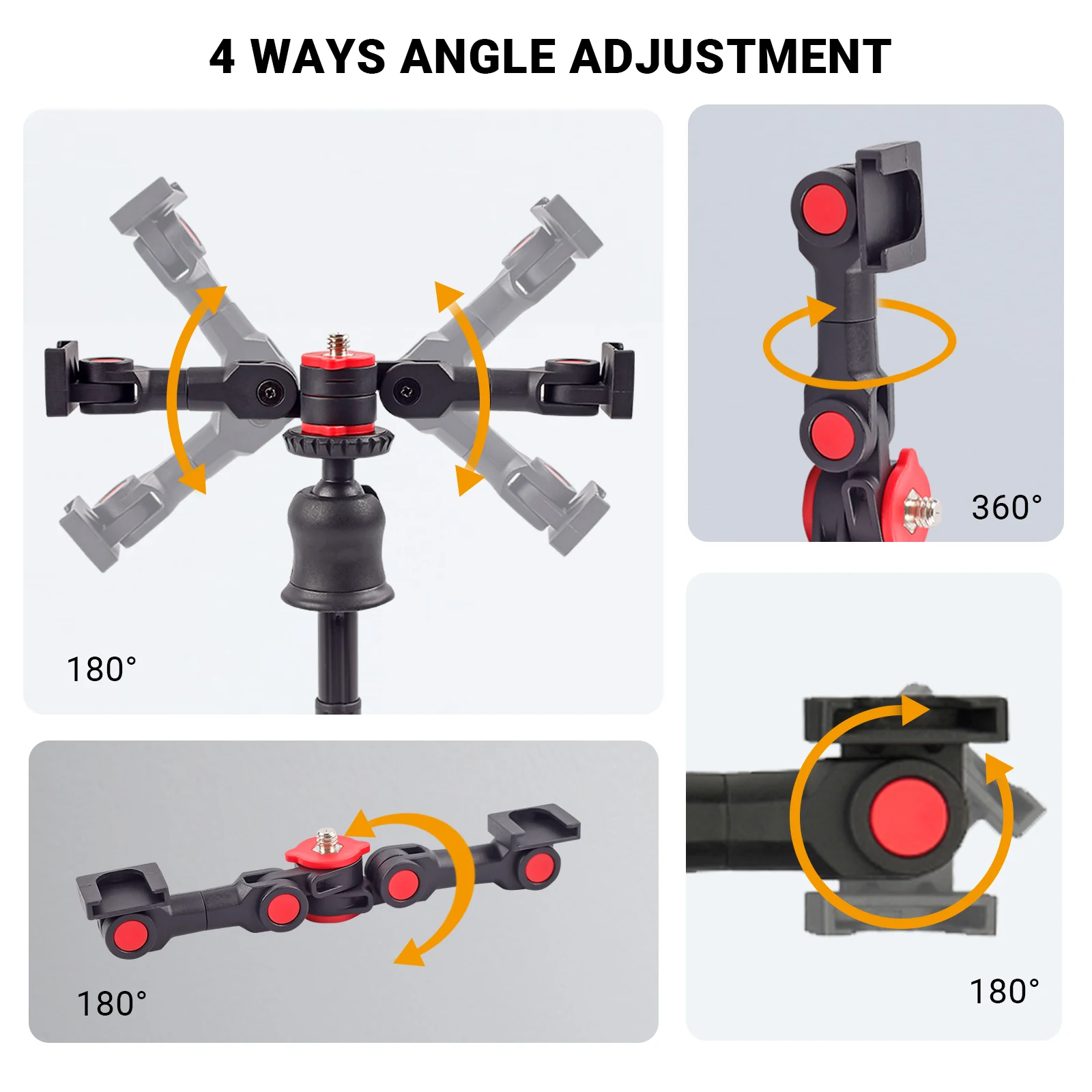 4 WAYS ANGLE ADJUSTMENT

180°

360°

180°

180°