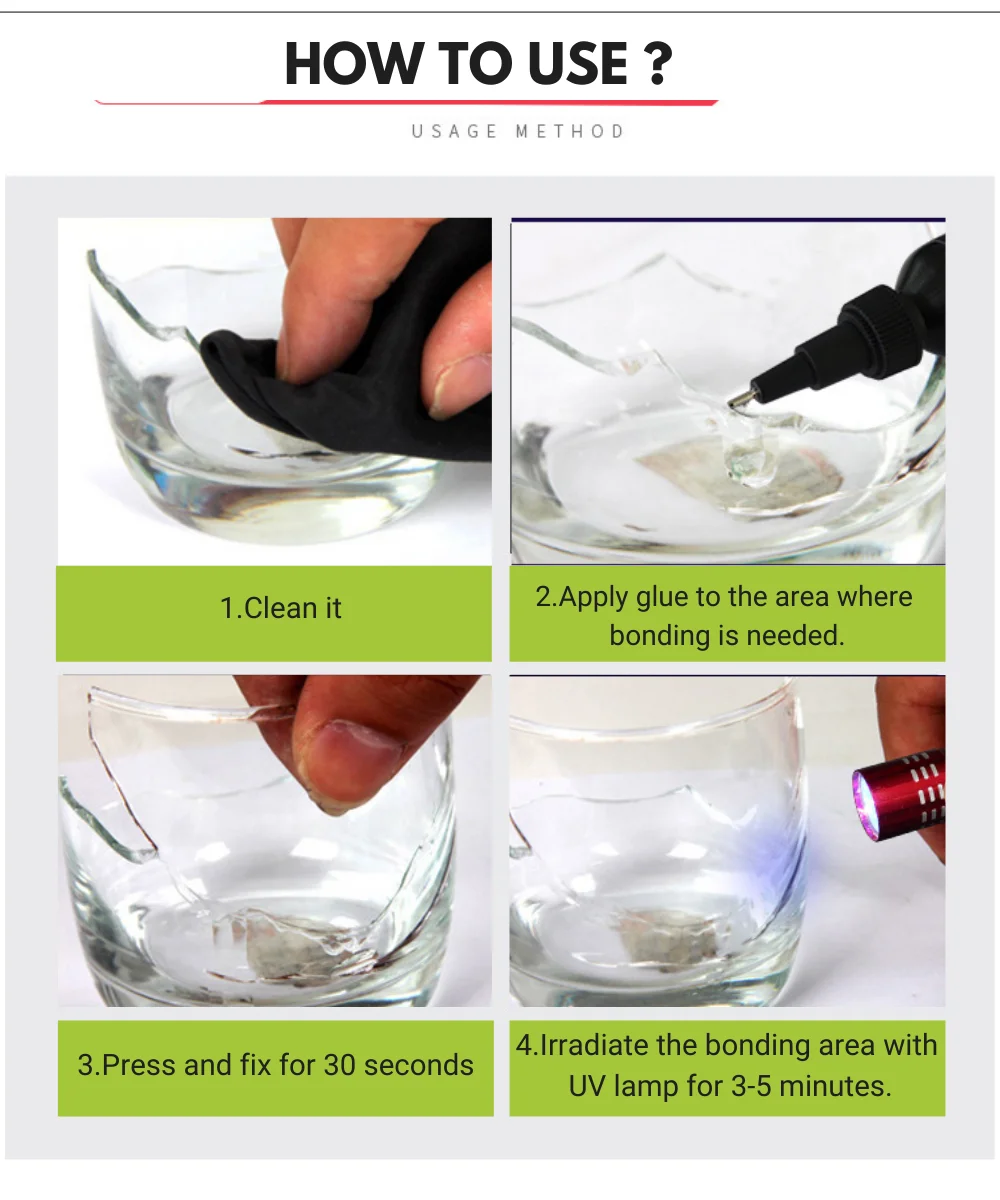 HOW TO USE ?

USAGE METHOD

1.Clean it

2.Apply glue to the area where bonding is needed.

3.Press and fix for 30 seconds

4.Irradiate the bonding area with UV lamp for 3-5 minutes.