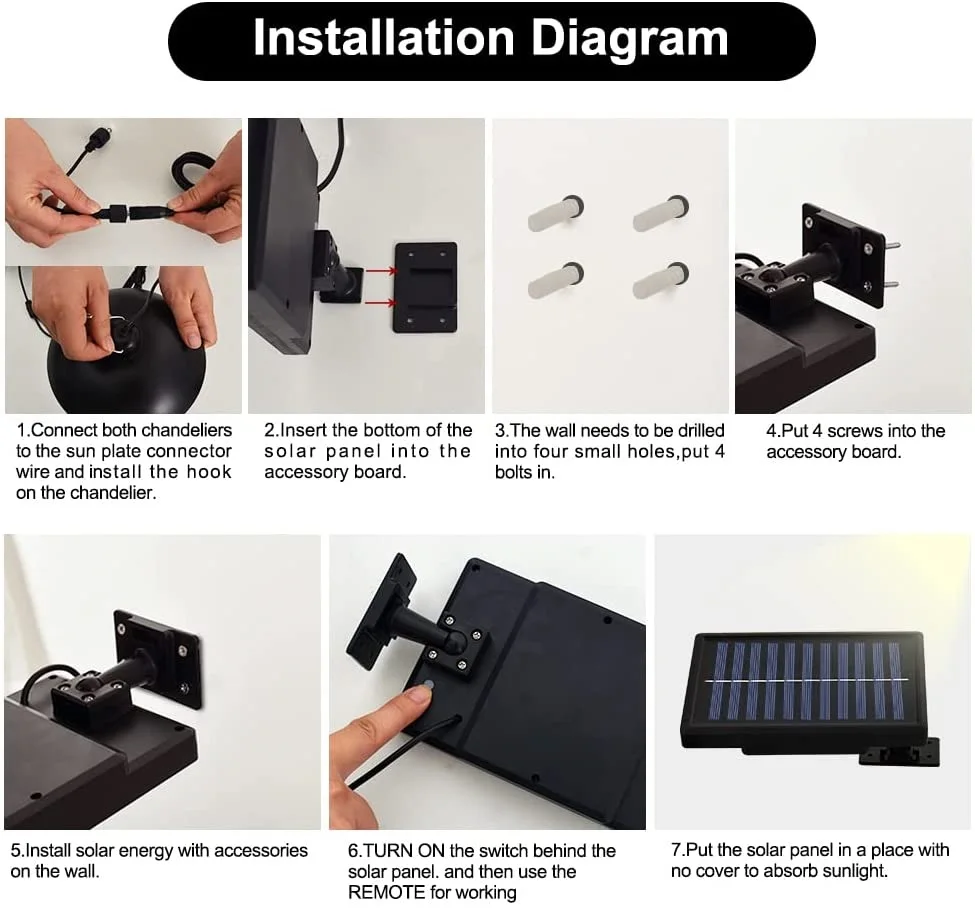 Installation Diagram

1.Connect both chandeliers to the sun plate connector wire and install the hook on the chandelier.

2.Insert the bottom of the solar panel into the accessory board.

3.The wall needs to be drilled into four small holes,put 4 bolts in.

4.Put 4 screws into the accessory board.

5.Install solar energy with accessories on the wall.

6.TURN ON the switch behind the solar panel. and then use the REMOTE for working

7.Put the solar panel in a place with no cover to absorb sunlight.