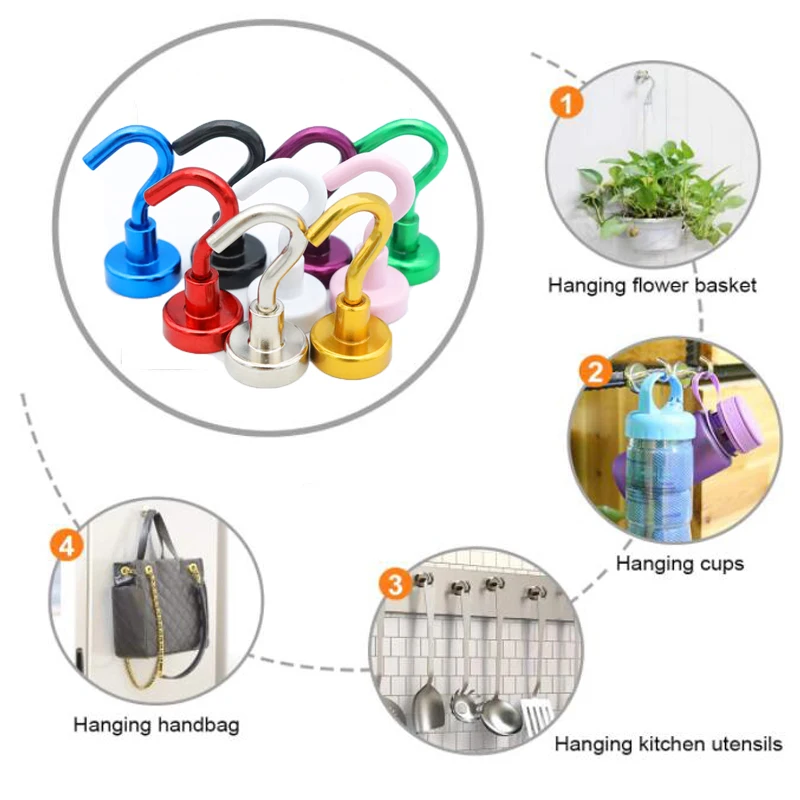 1
Hanging flower basket

2
Hanging cups

3
Hanging kitchen utensils

4
Hanging handbag