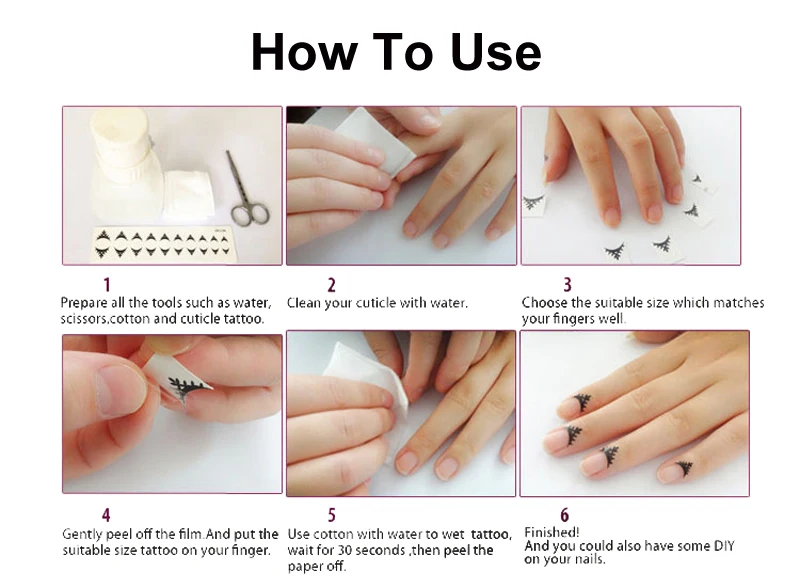 How To Use

1
Prepare all the tools such as water, scissors,cotton and cuticle tattoo.

2
Clean your cuticle with water.

3
Choose the suitable size which matches your fingers well.

4
Gently peel off the film.And put the suitable size tattoo on your finger.

5
Use cotton with water to wet tattoo, wait for 30 seconds ,then peel the paper off.

6
Finished!
And you could also have some DIY on your nails.