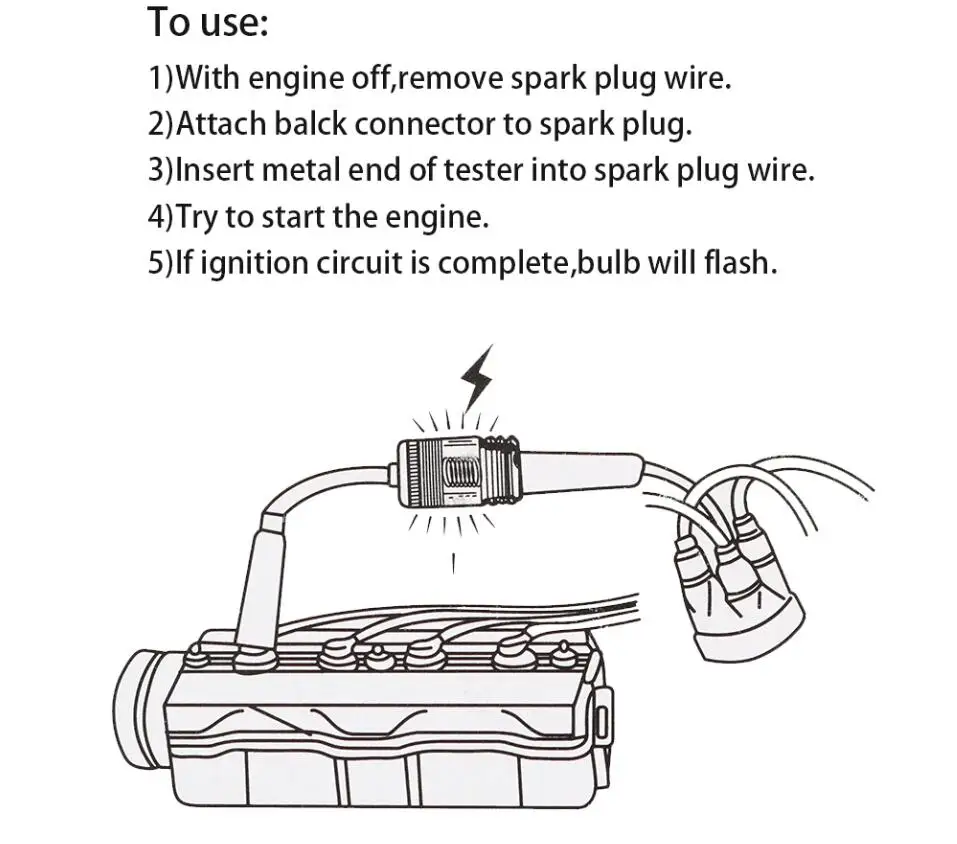 To use:

1)With engine off,remove spark plug wire.
2)Attach balck connector to spark plug.
3)Insert metal end of tester into spark plug wire.
4)Try to start the engine.
5)If ignition circuit is complete,bulb will flash.