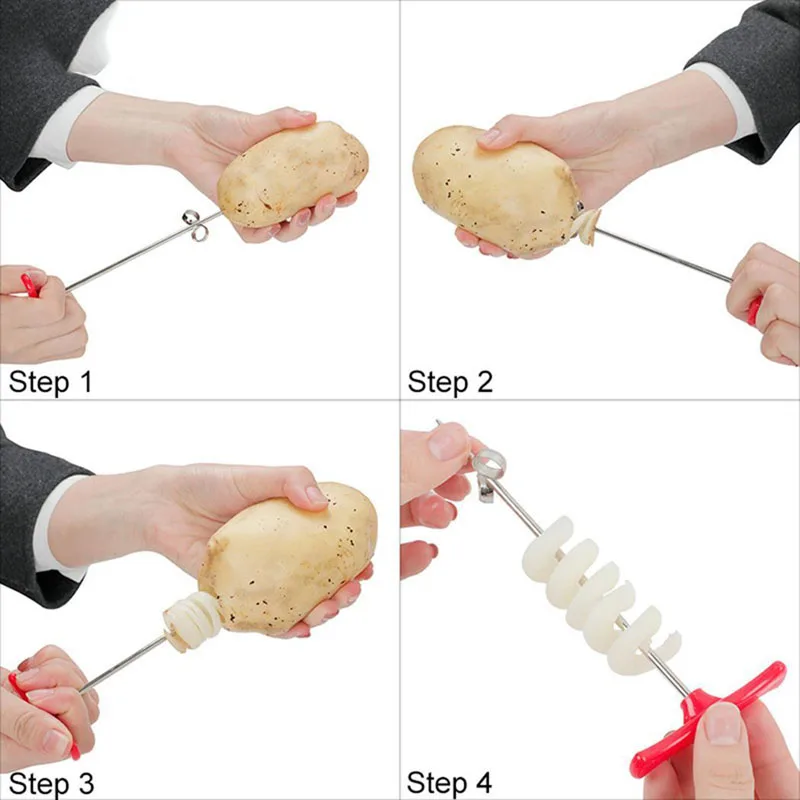 Step 1

Step 2

Step 3

Step 4