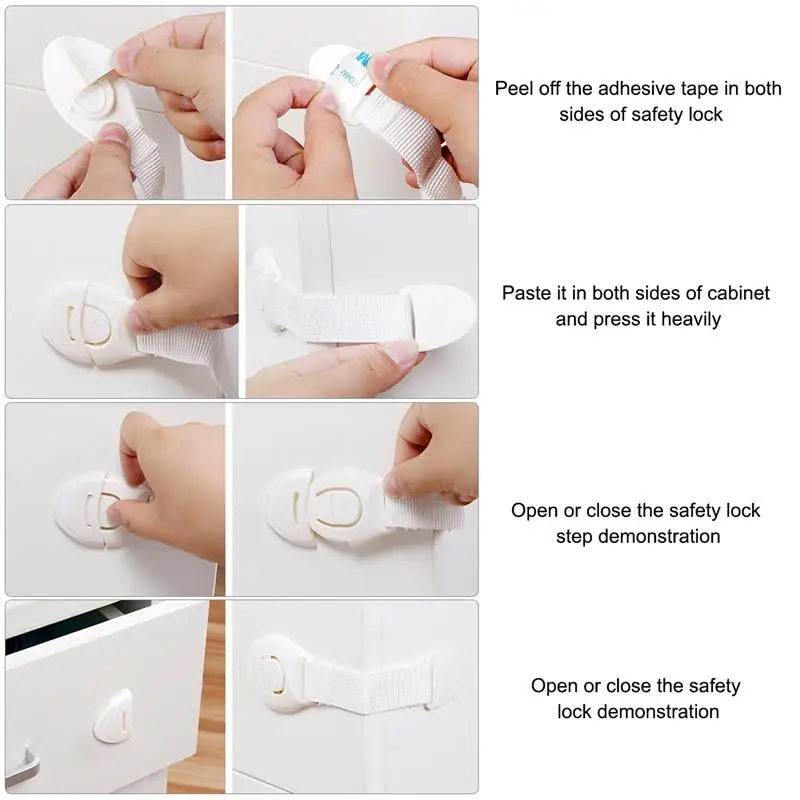 Peel off the adhesive tape in both sides of safety lock

Paste it in both sides of cabinet and press it heavily

Open or close the safety lock step demonstration

Open or close the safety lock demonstration