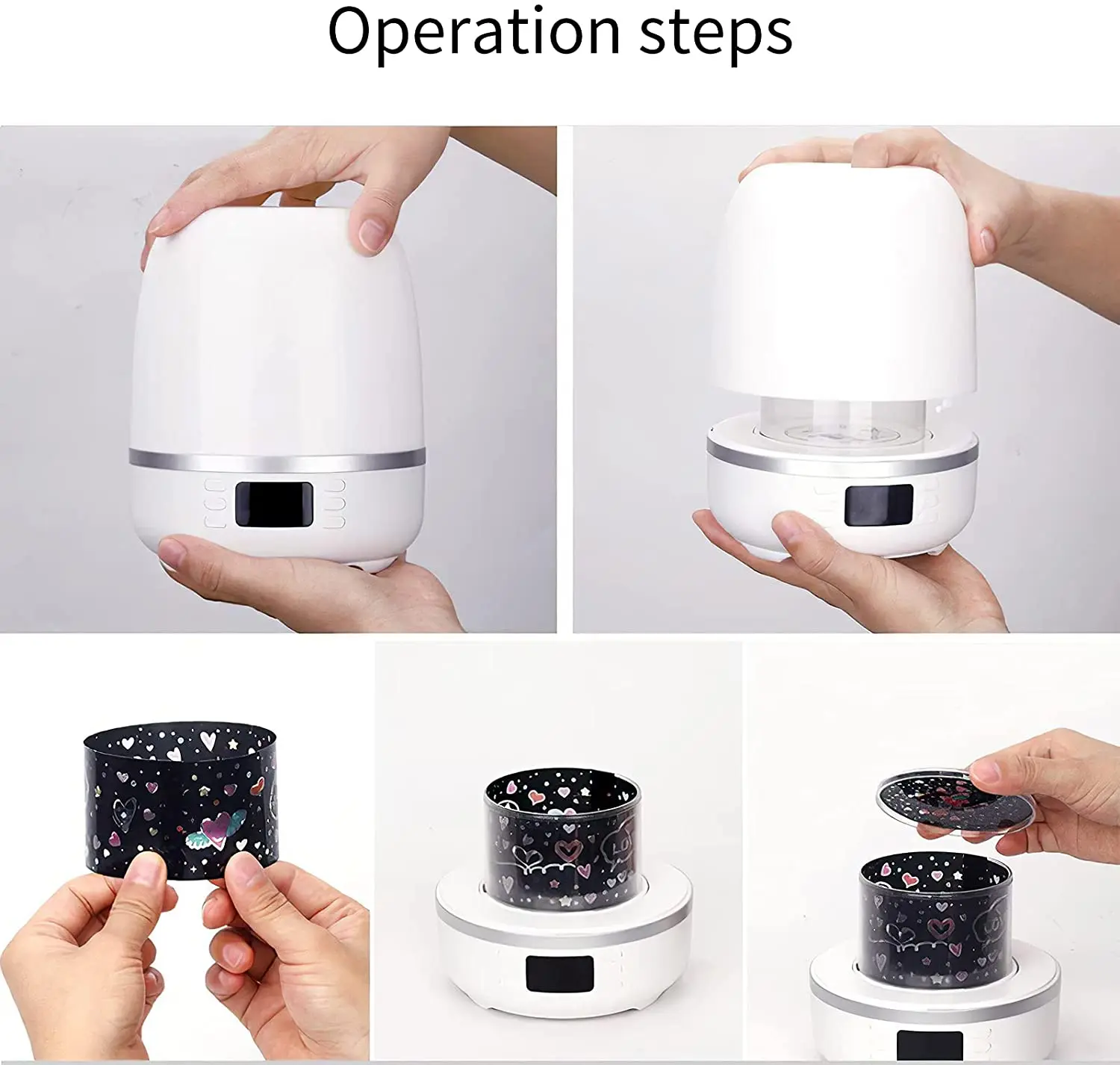 Operation steps