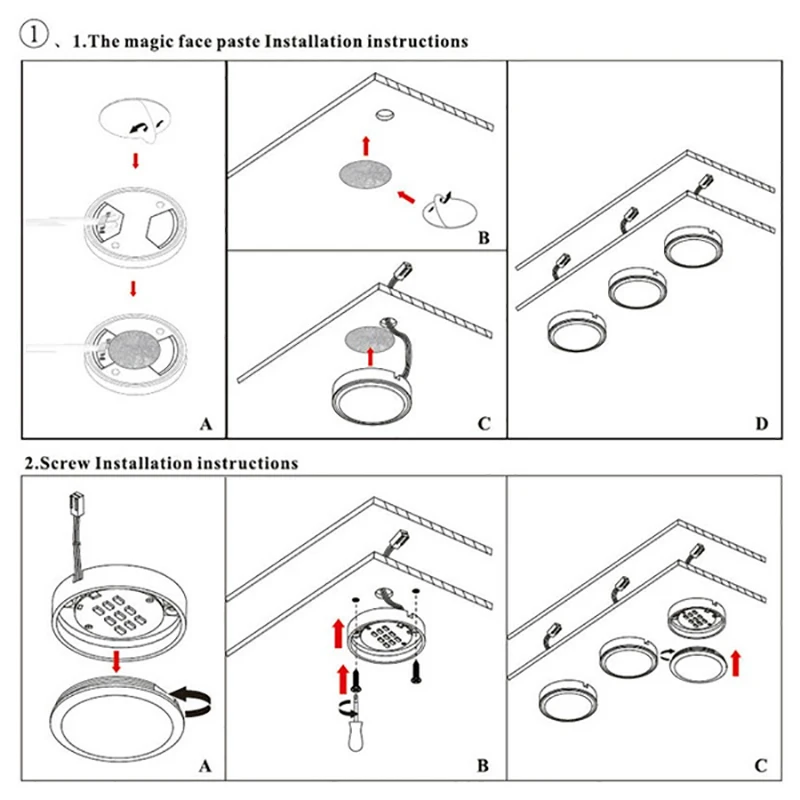 ①、1.The magic face paste Installation instructions

A

B

C

D

2.Screw Installation instructions

A

B

C