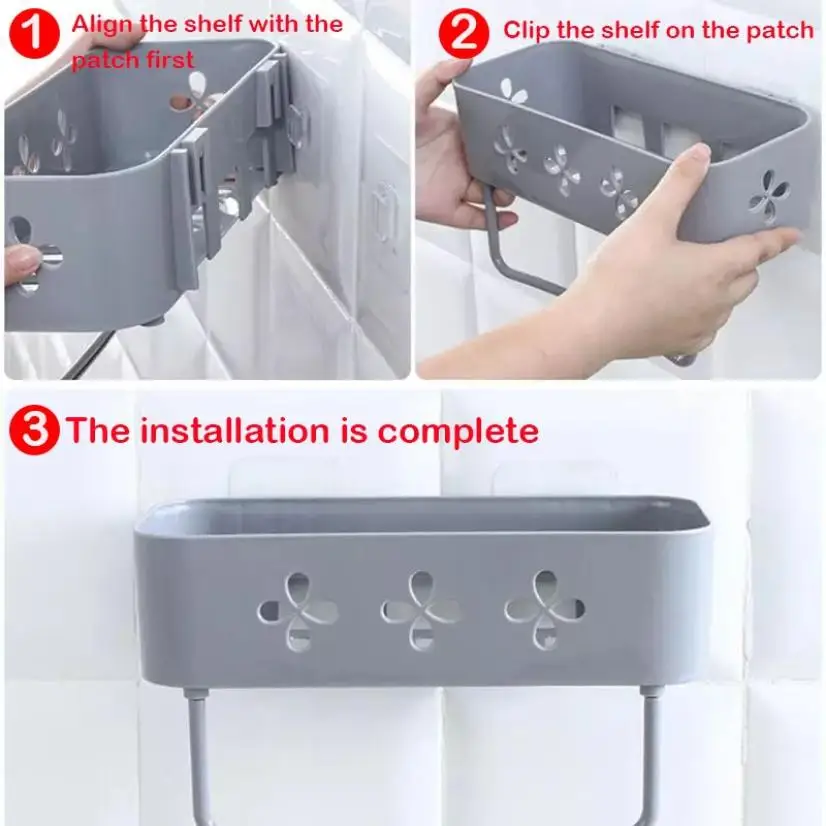 1 Align the shelf with the patch first

2 Clip the shelf on the patch

3 The installation is complete