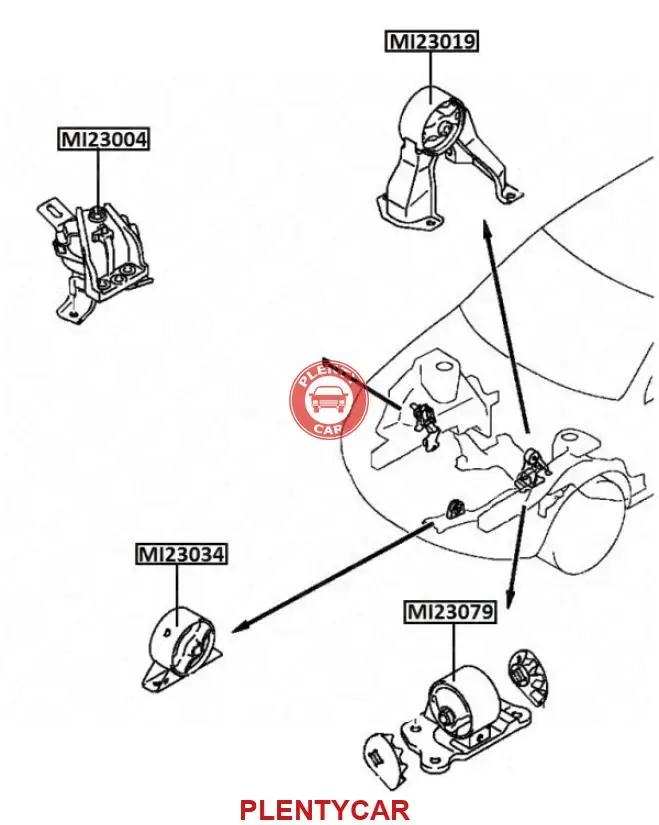 MI23019

MI23004

PLENTY CAR

MI23034

MI23079

PLENTYCAR