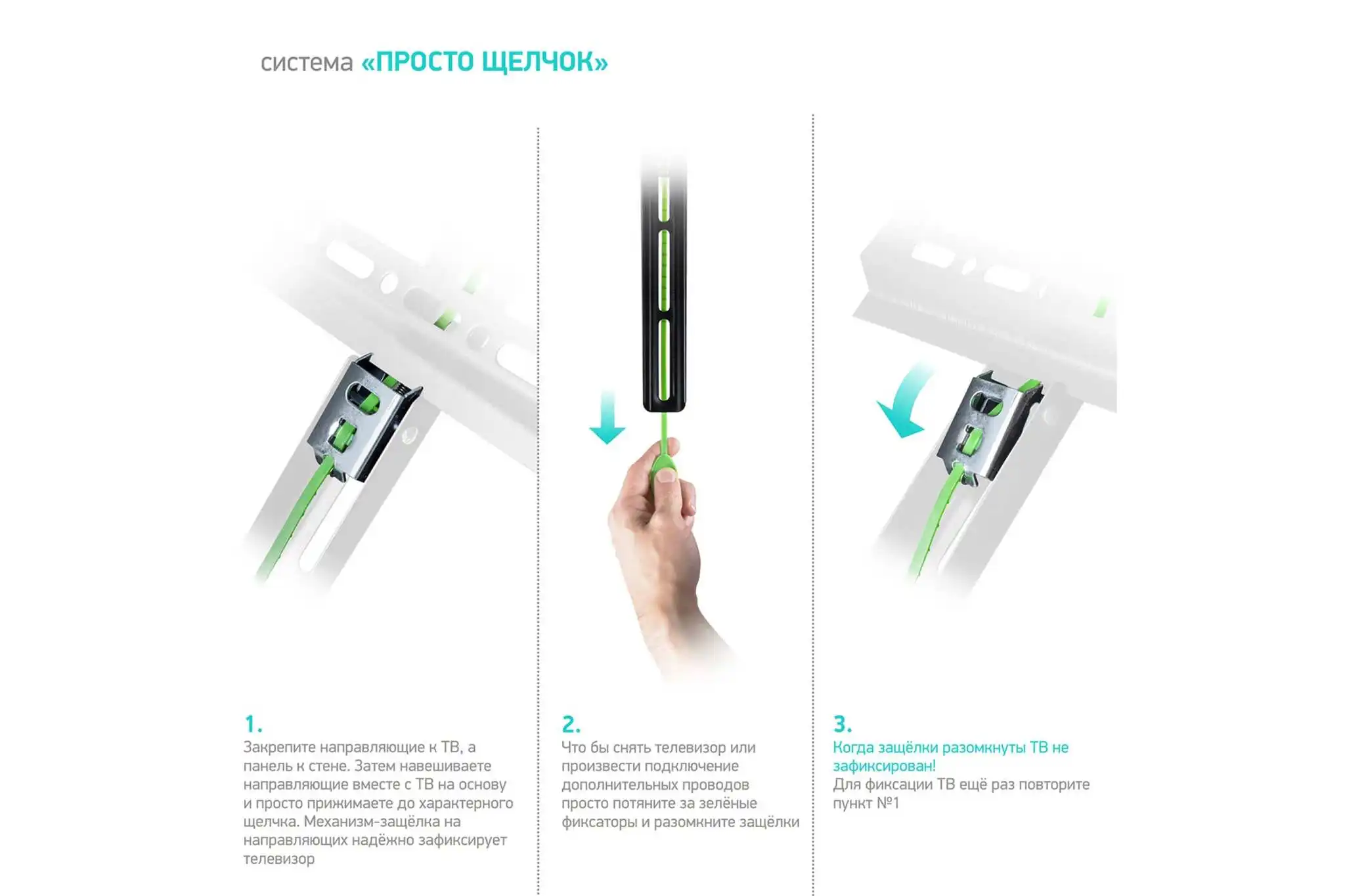 система «ПРОСТО ЩЕЛЧОК»

1.
Закрепите направляющие к ТВ, а панель к стене. Затем навешиваете направляющие вместе с ТВ на основу и просто прижимаете до характерного щелчка. Механизм-защёлка на направляющих надёжно зафиксирует телевизор

2.
Что бы снять телевизор или произвести подключение дополнительных проводов просто потяните за зелёные фиксаторы и разомкните защёлки

3.
Когда защёлки разомкнуты ТВ не зафиксирован!
Для фиксации ТВ ещё раз повторите пункт №1