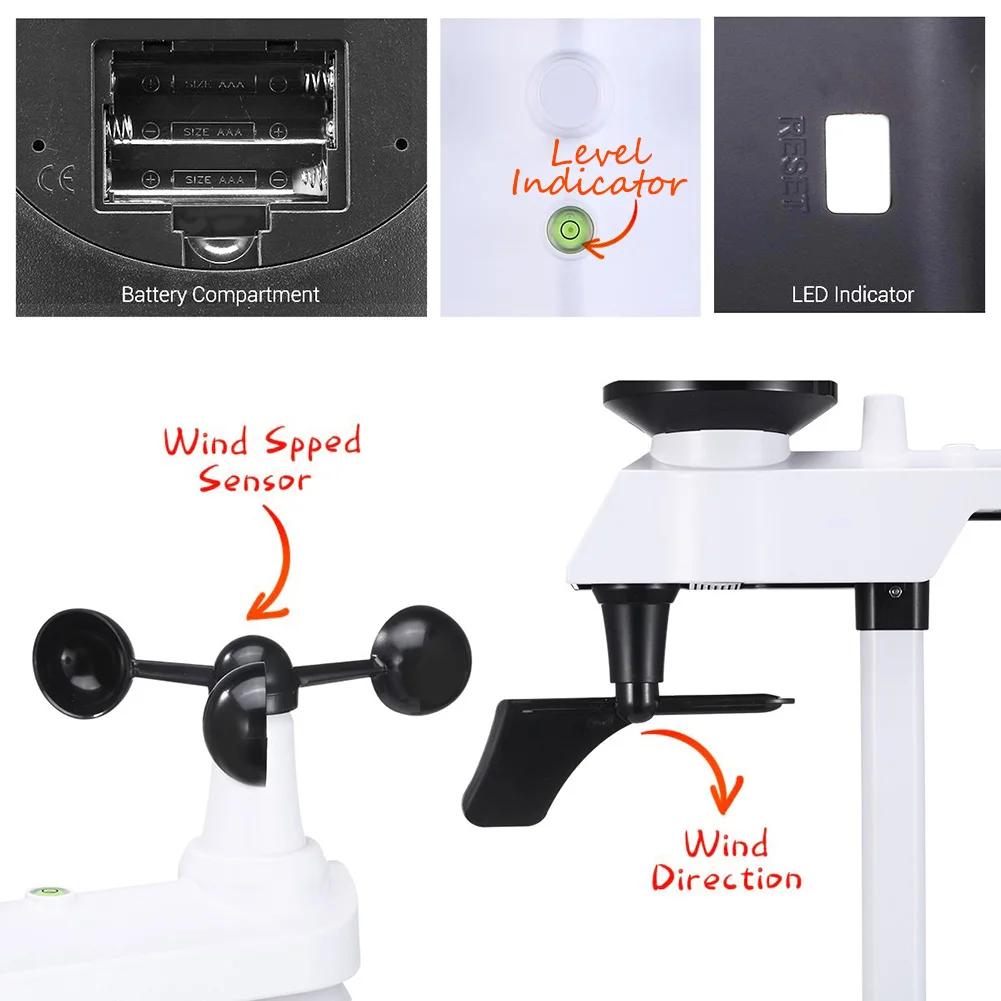 SIZE AAA
SIZE AAA
SIZE AAA
CE
Battery Compartment

Level Indicator

RESET
LED Indicator

Wind Spped Sensor

Wind Direction