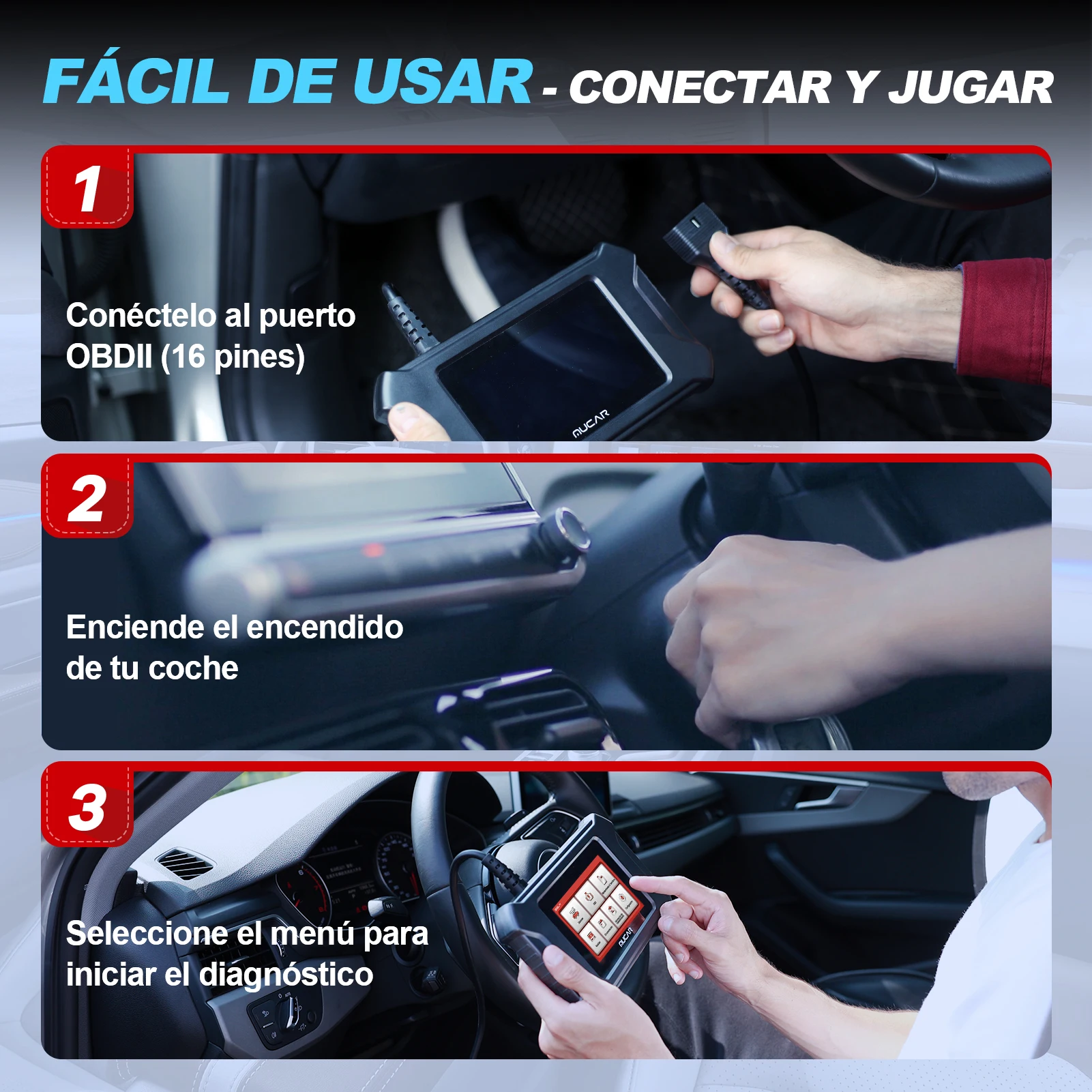 FÁCIL DE USAR - CONECTAR Y JUGAR

1

Conéctelo al puerto OBDII (16 pines)

MUCAR

2

Enciende el encendido de tu coche

3

Seleccione el menú para iniciar el diagnóstico

MUCAR