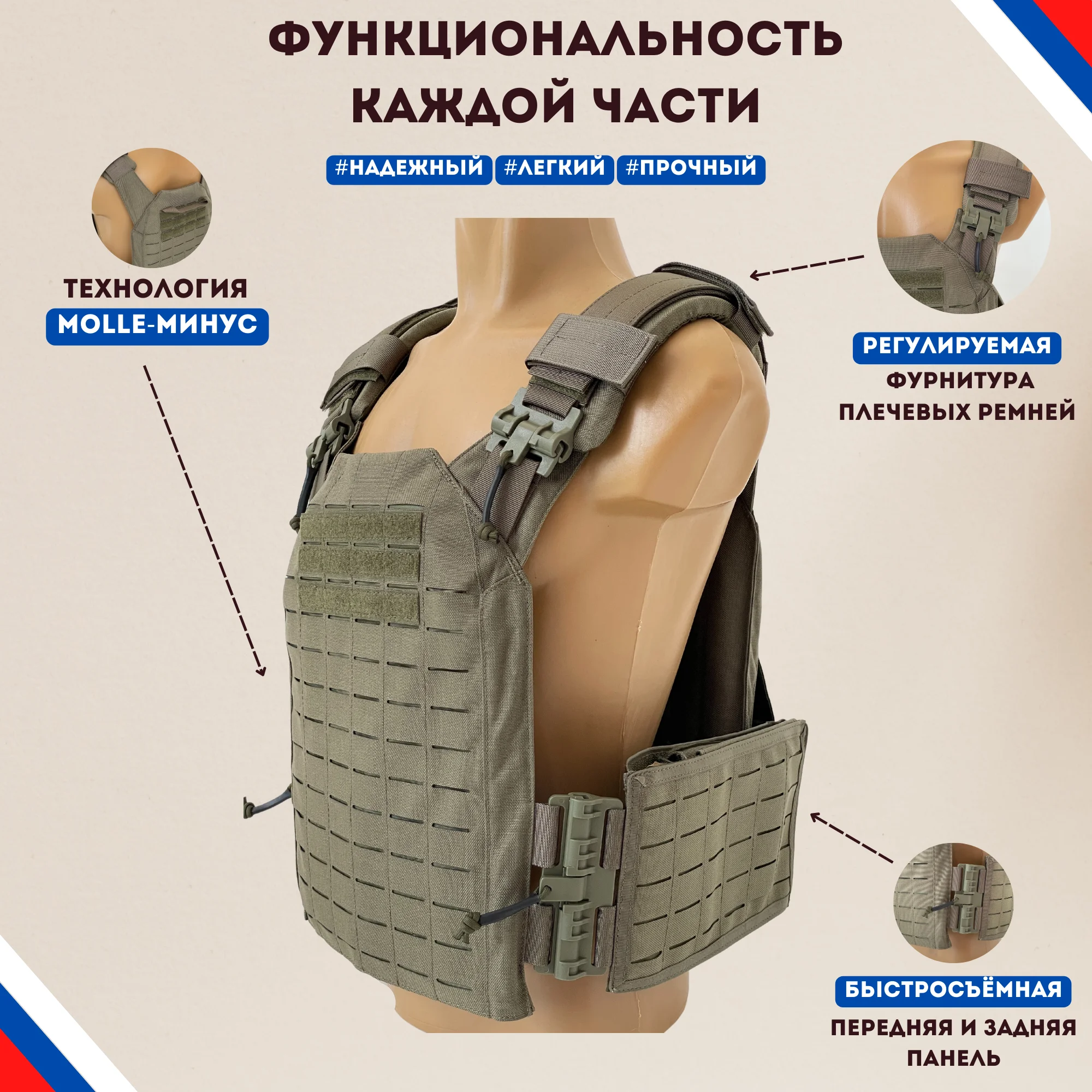 ФУНКЦИОНАЛЬНОСТЬ КАЖДОЙ ЧАСТИ

#НАДЕЖНЫЙ #ЛЕГКИЙ #ПРОЧНЫЙ

ТЕХНОЛОГИЯ MOLLE-МИНУС

РЕГУЛИРУЕМАЯ ФУРНИТУРА ПЛЕЧЕВЫХ РЕМНЕЙ

БЫСТРОСЪЁМНАЯ ПЕРЕДНЯЯ И ЗАДНЯЯ ПАНЕЛЬ