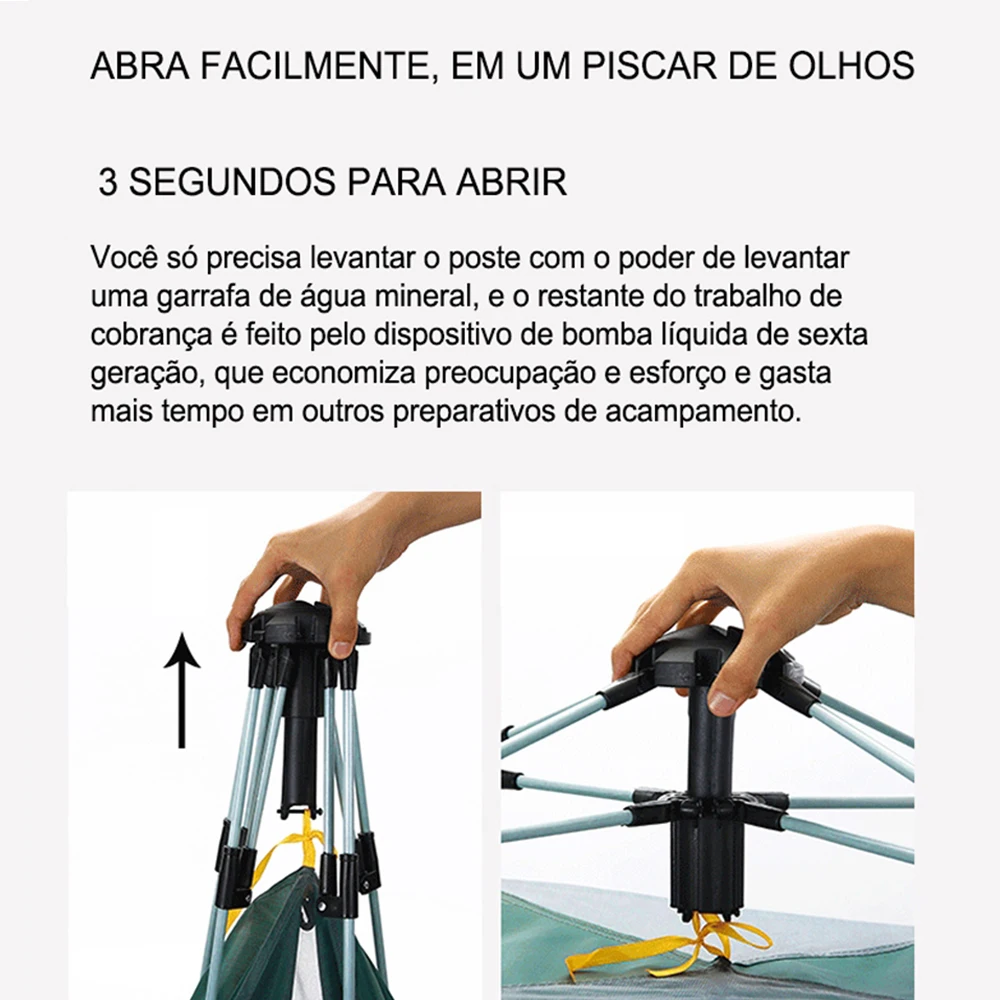 ABRA FACILMENTE, EM UM PISCAR DE OLHOS

3 SEGUNDOS PARA ABRIR

Você só precisa levantar o poste com o poder de levantar uma garrafa de água mineral, e o restante do trabalho de cobrança é feito pelo dispositivo de bomba líquida de sexta geração, que economiza preocupação e esforço e gasta mais tempo em outros preparativos de acampamento.