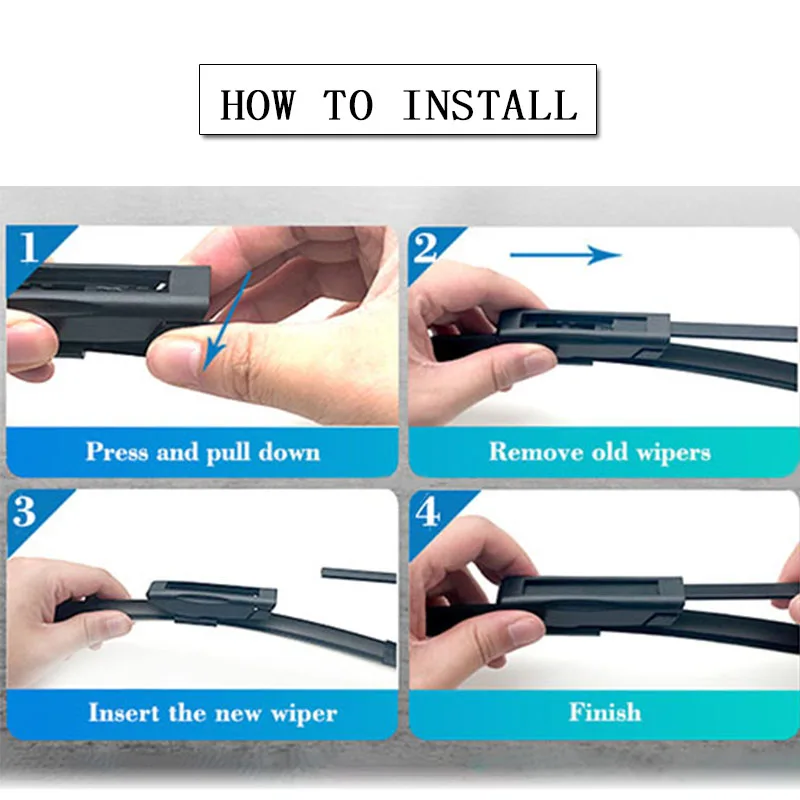 HOW TO INSTALL

1

Press and pull down

2

Remove old wipers

3

Insert the new wiper

4

Finish