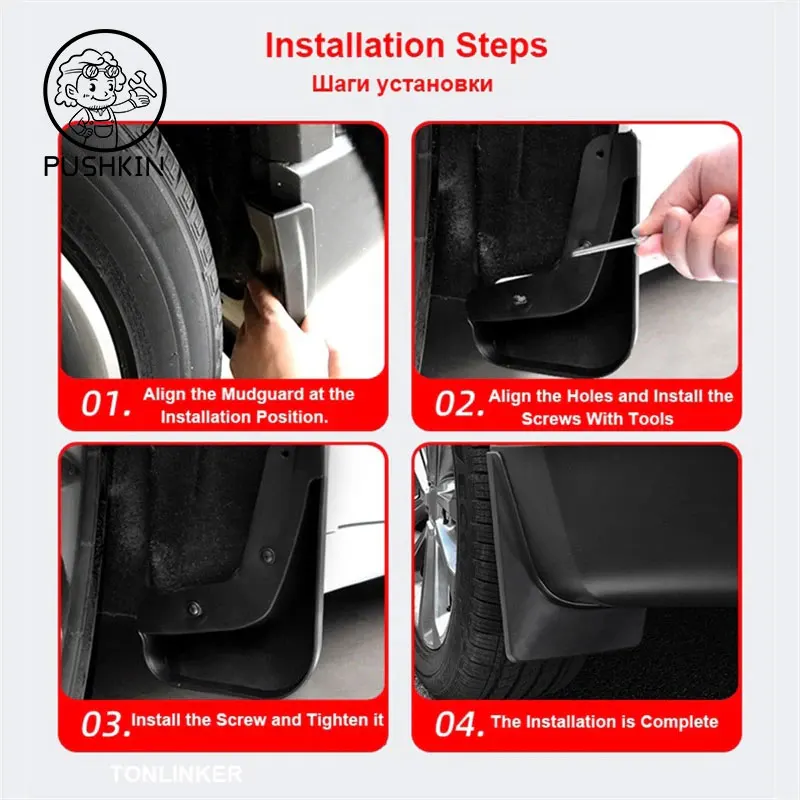 PUSHKIN

Installation Steps
Шаги установки

01. Align the Mudguard at the Installation Position.

02. Align the Holes and Install the Screws With Tools

03. Install the Screw and Tighten it

04. The Installation is Complete

TONLINKER