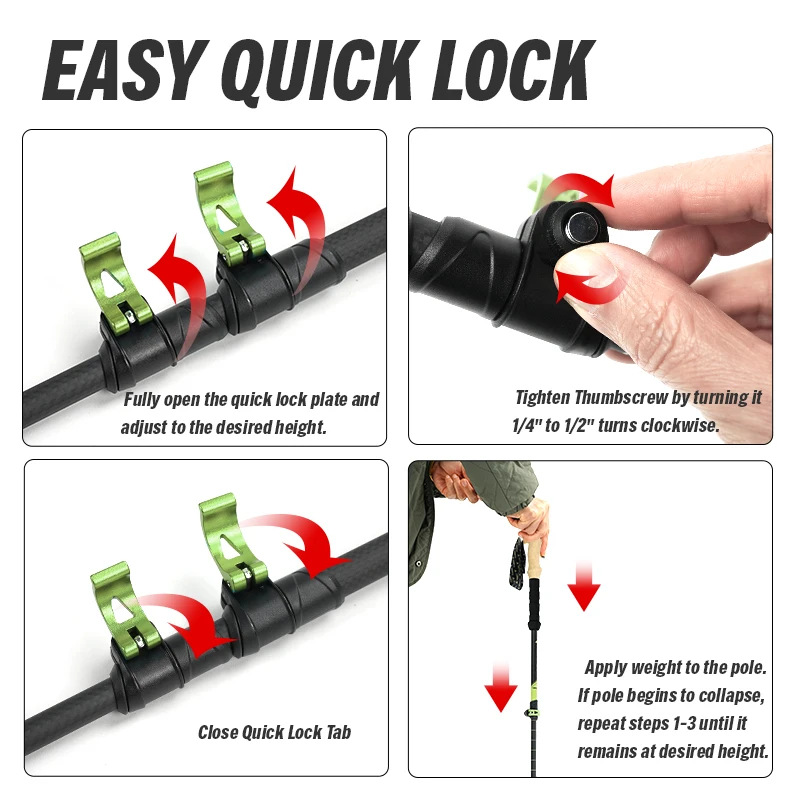 EASY QUICK LOCK

Fully open the quick lock plate and adjust to the desired height.

Tighten Thumbscrew by turning it 1/4" to 1/2" turns clockwise.

Close Quick Lock Tab

Apply weight to the pole. If pole begins to collapse, repeat steps 1-3 until it remains at desired height.