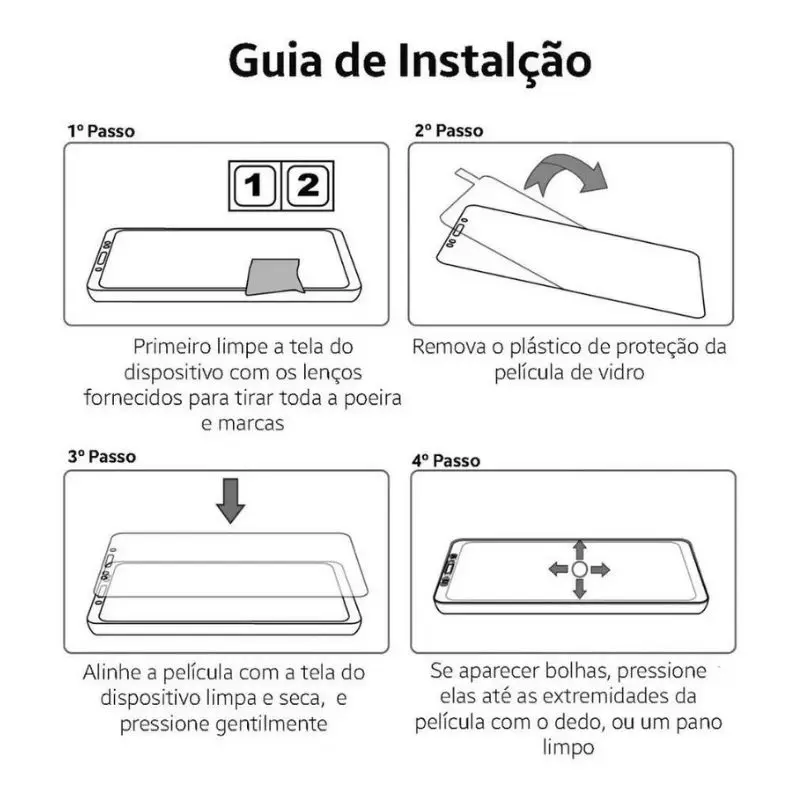 Guia de Instalção

1º Passo

1 2

Primeiro limpe a tela do dispositivo com os lenços fornecidos para tirar toda a poeira e marcas

2º Passo

Remova o plástico de proteção da película de vidro

3º Passo

Alinhe a película com a tela do dispositivo limpa e seca, e pressione gentilmente

4º Passo

Se aparecer bolhas, pressione elas até as extremidades da película com o dedo, ou um pano limpo