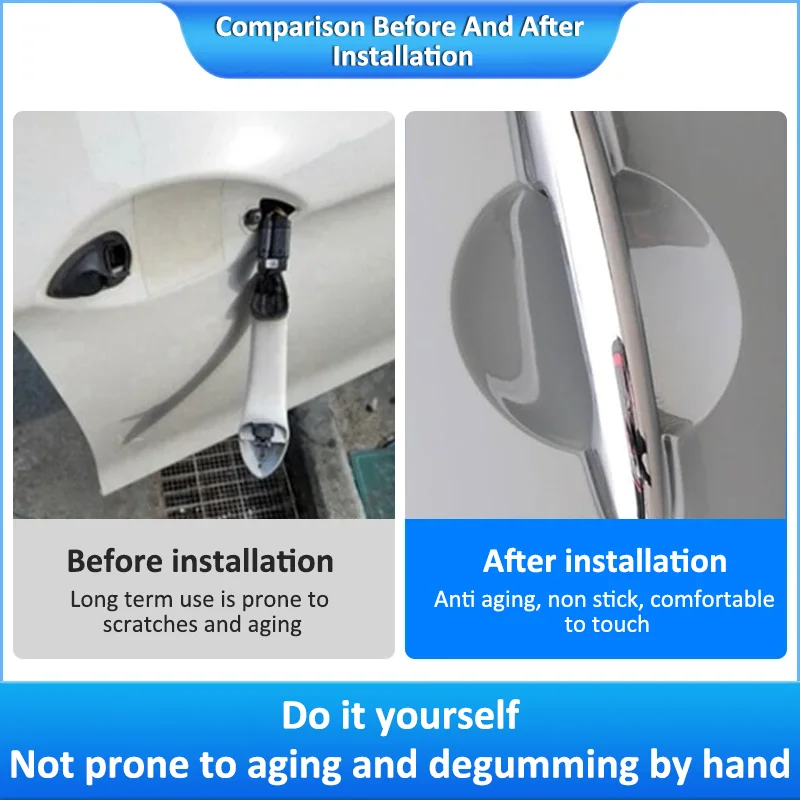 Comparison Before And After Installation

Before installation
Long term use is prone to scratches and aging

After installation
Anti aging, non stick, comfortable to touch

Do it yourself
Not prone to aging and degumming by hand