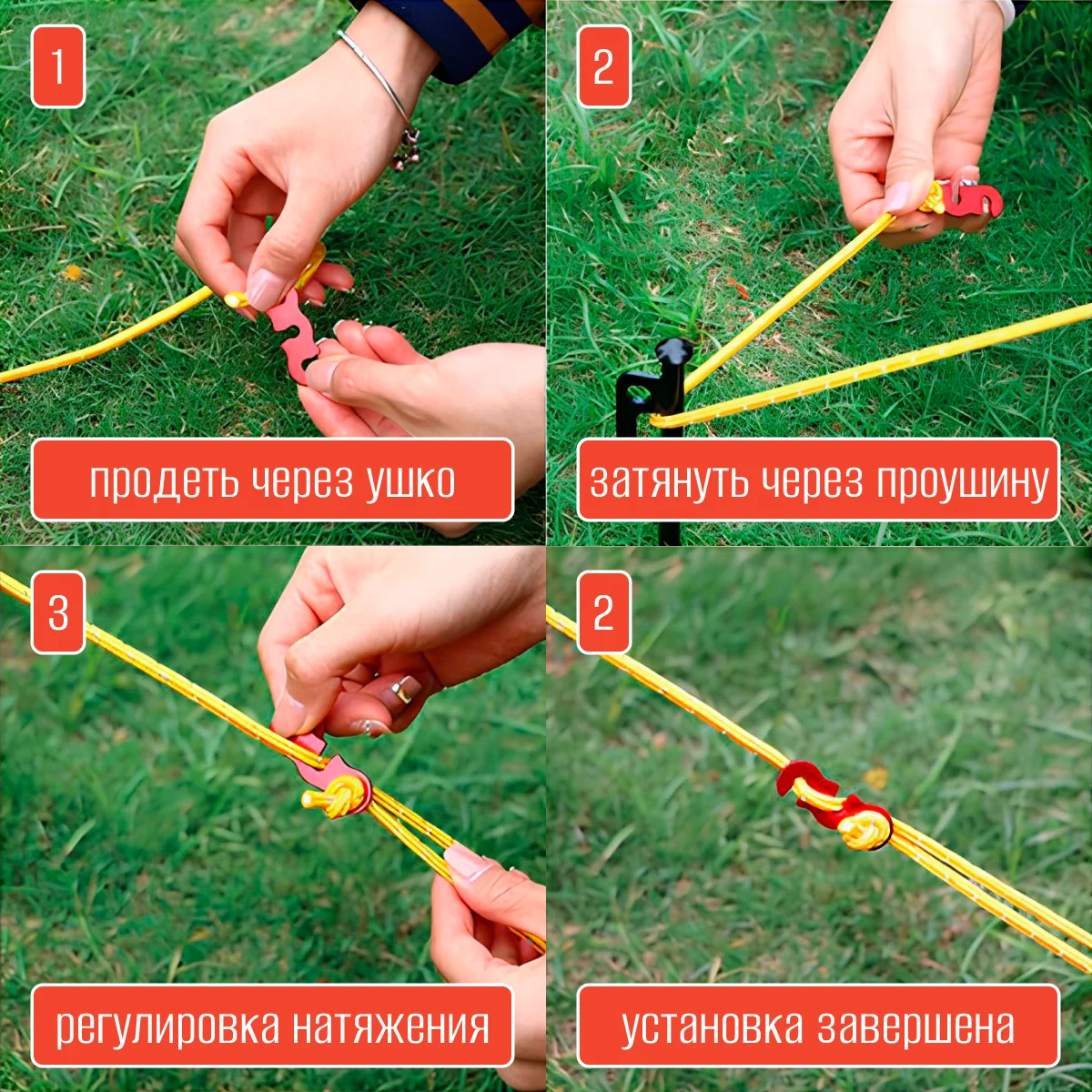 1

продеть через ушко

2

затянуть через проушину

3

регулировка натяжения

2

установка завершена