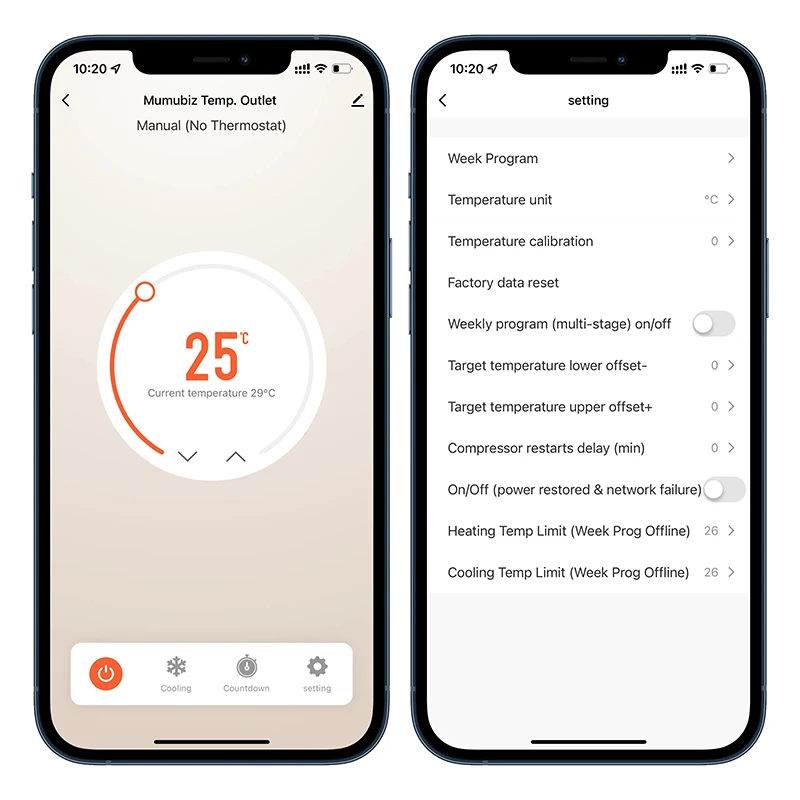 10:20

Mumubiz Temp. Outlet

Manual (No Thermostat)

25℃

Current temperature 29°C

Cooling

Countdown

setting

10:20

setting

Week Program

Temperature unit °C

Temperature calibration 0

Factory data reset

Weekly program (multi-stage) on/off

Target temperature lower offset- 0

Target temperature upper offset+ 0

Compressor restarts delay (min) 0

On/Off (power restored & network failure)

Heating Temp Limit (Week Prog Offline) 26

Cooling Temp Limit (Week Prog Offline) 26