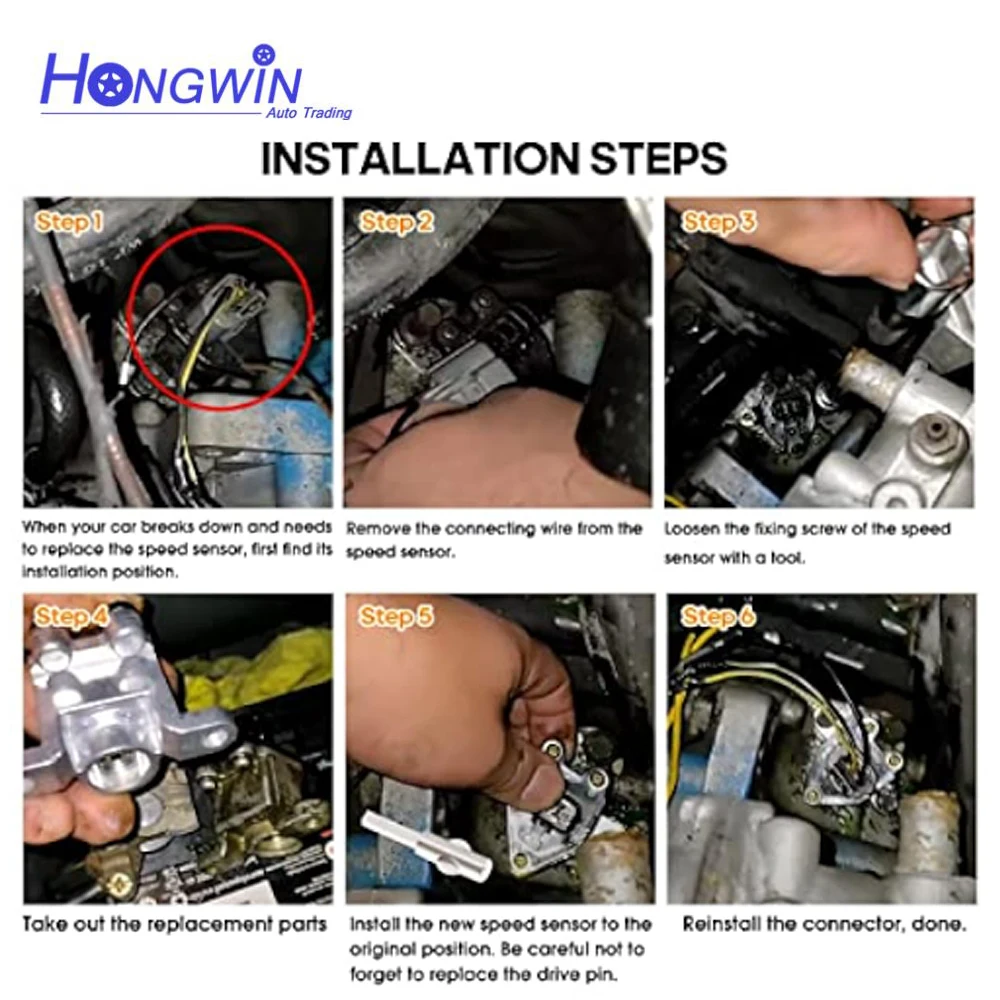 HONGWIN
Auto Trading

INSTALLATION STEPS

Step 1
When your car breaks down and needs to replace the speed sensor, first find its installation position.

Step 2
Remove the connecting wire from the speed sensor.

Step 3
Loosen the fixing screw of the speed sensor with a tool.

Step 4
Take out the replacement parts

Step 5
Install the new speed sensor to the original position. Be careful not to forget to replace the drive pin.

Step 6
Reinstall the connector, done.