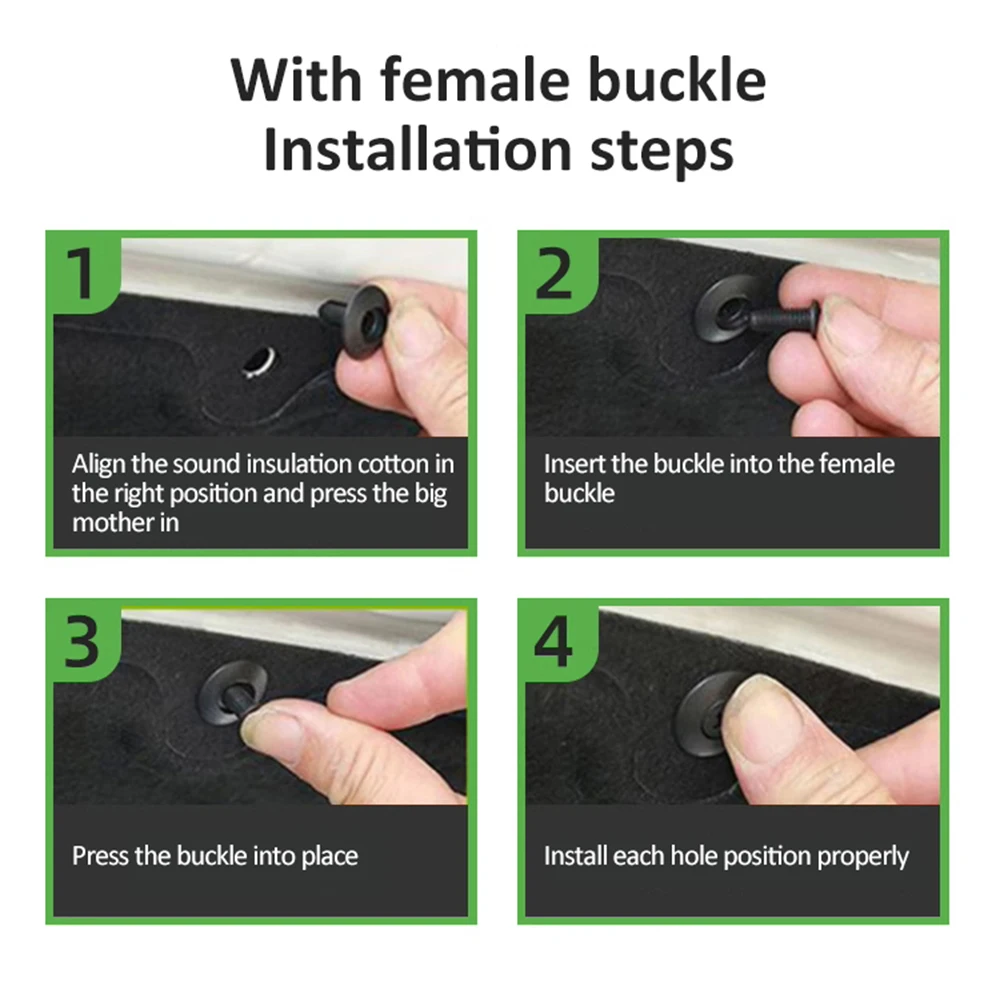 With female buckle
Installation steps

1

Align the sound insulation cotton in the right position and press the big mother in

2

Insert the buckle into the female buckle

3

Press the buckle into place

4

Install each hole position properly