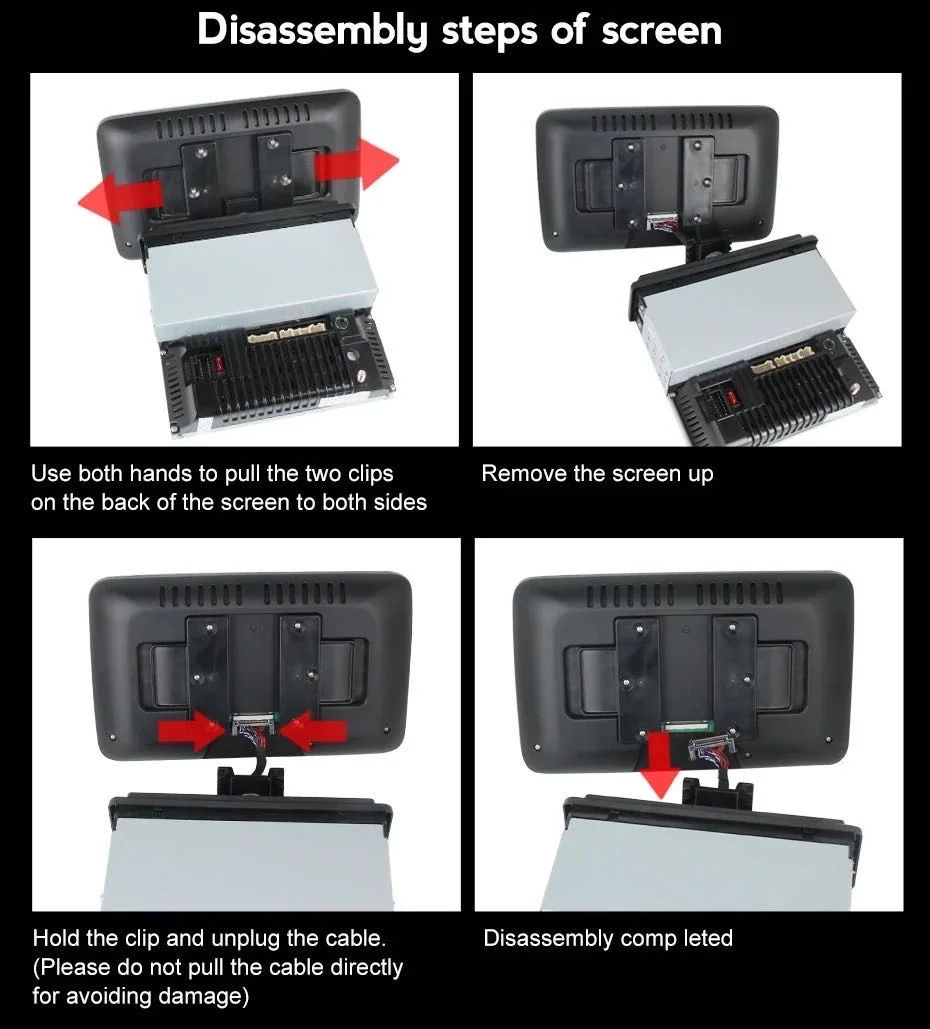 Disassembly steps of screen

Use both hands to pull the two clips on the back of the screen to both sides

Remove the screen up

Hold the clip and unplug the cable. (Please do not pull the cable directly for avoiding damage)

Disassembly comp leted