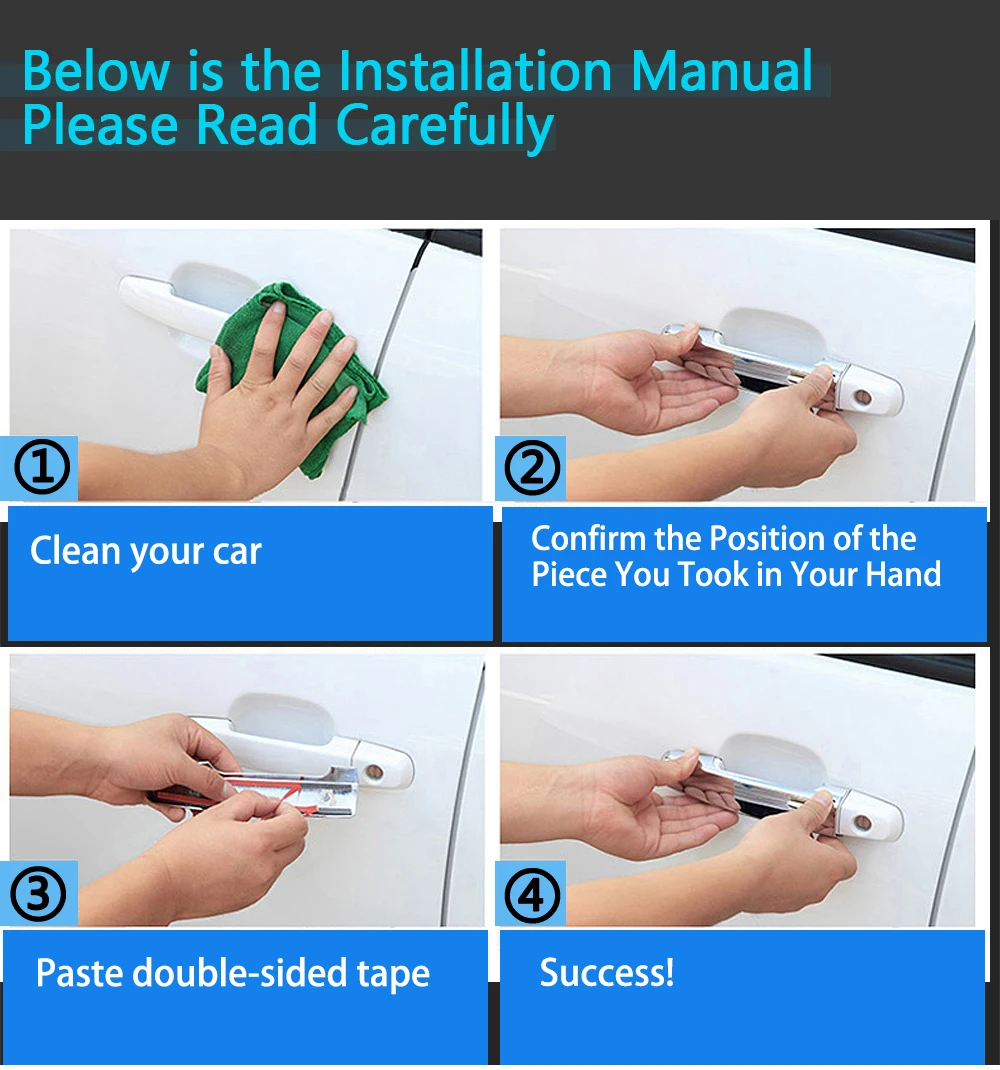 Below is the Installation Manual
Please Read Carefully

①

Clean your car

②

Confirm the Position of the Piece You Took in Your Hand

③

Paste double-sided tape

④

Success!