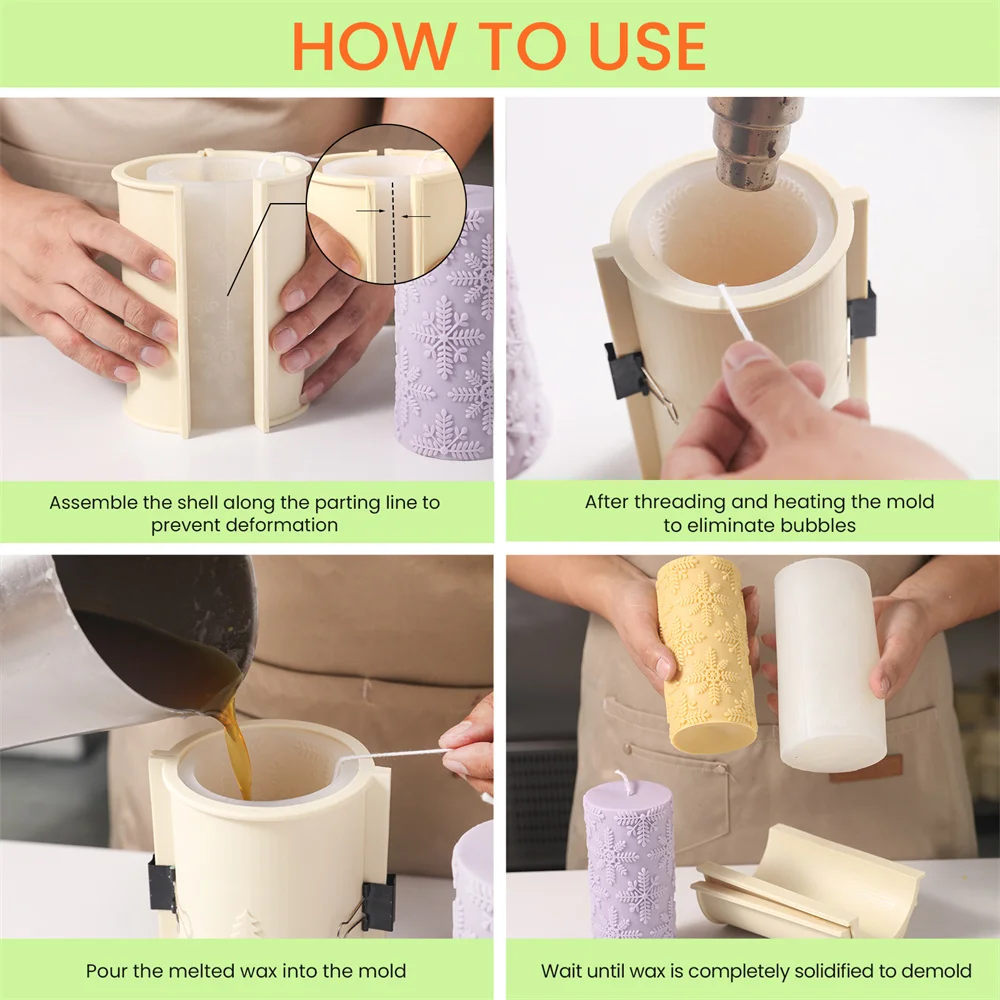 HOW TO USE

Assemble the shell along the parting line to prevent deformation

After threading and heating the mold to eliminate bubbles

Pour the melted wax into the mold

Wait until wax is completely solidified to demold