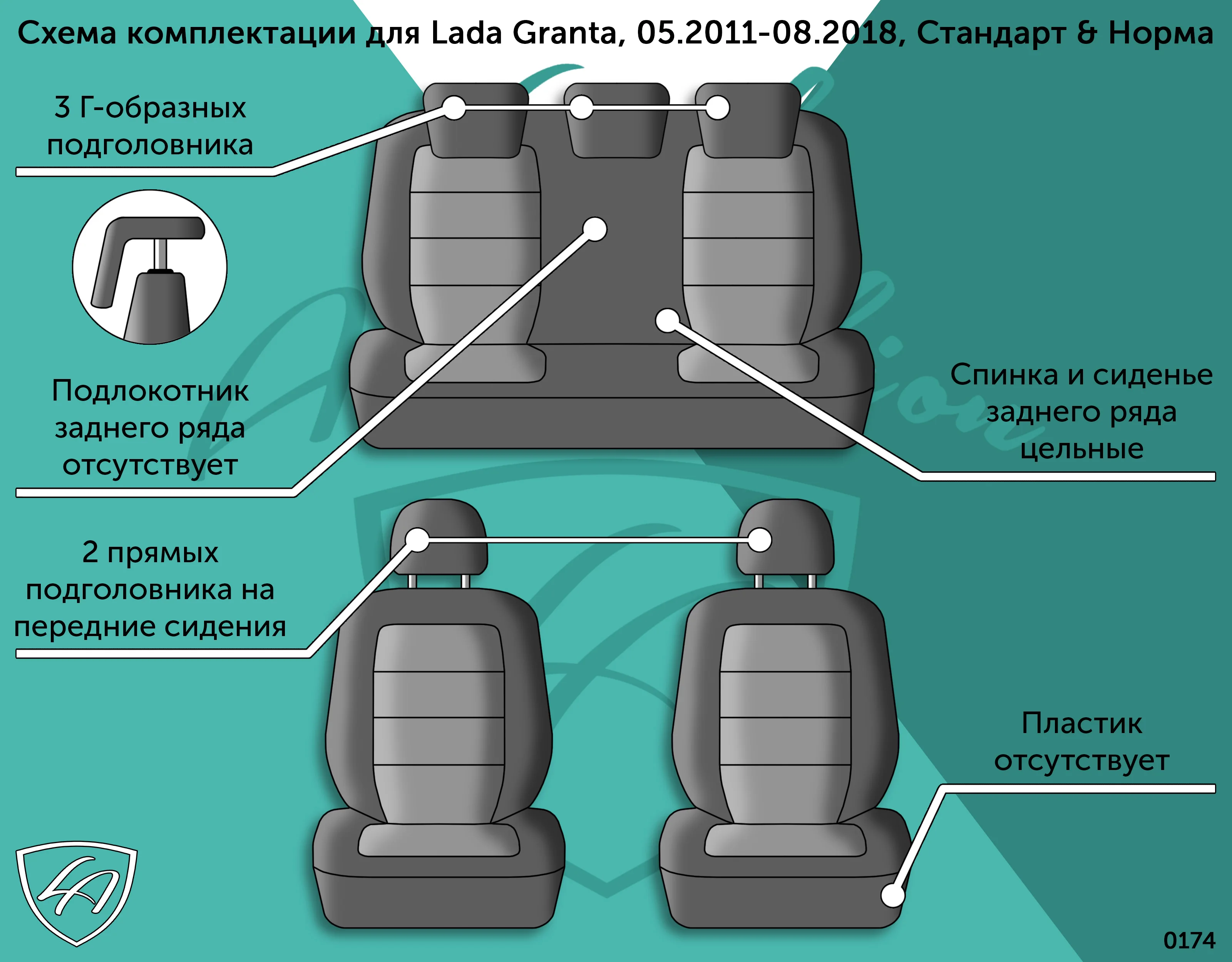 Схема комплектации для Lada Granta, 05.2011-08.2018, Стандарт & Норма

3 Г-образных подголовника

Подлокотник заднего ряда отсутствует

Спинка и сиденье заднего ряда цельные

2 прямых подголовника на передние сидения

Пластик отсутствует

0174